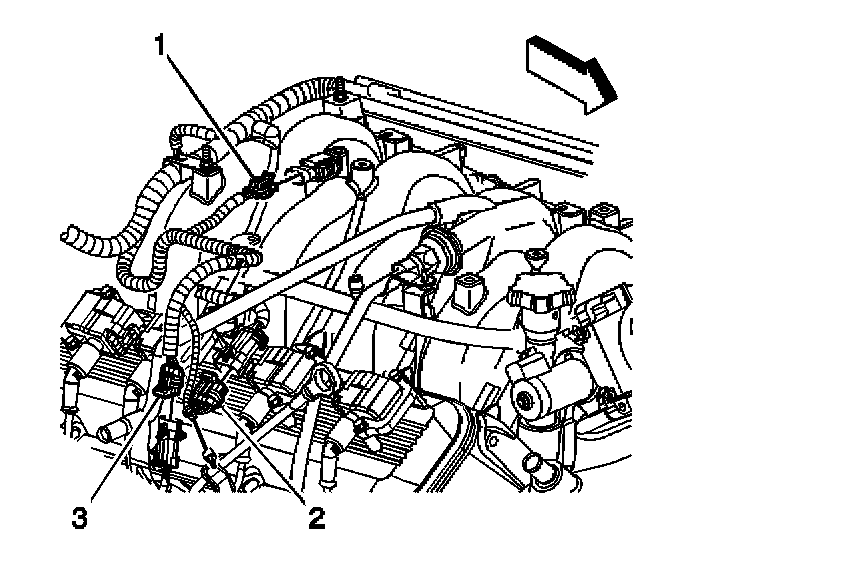 1

3

2