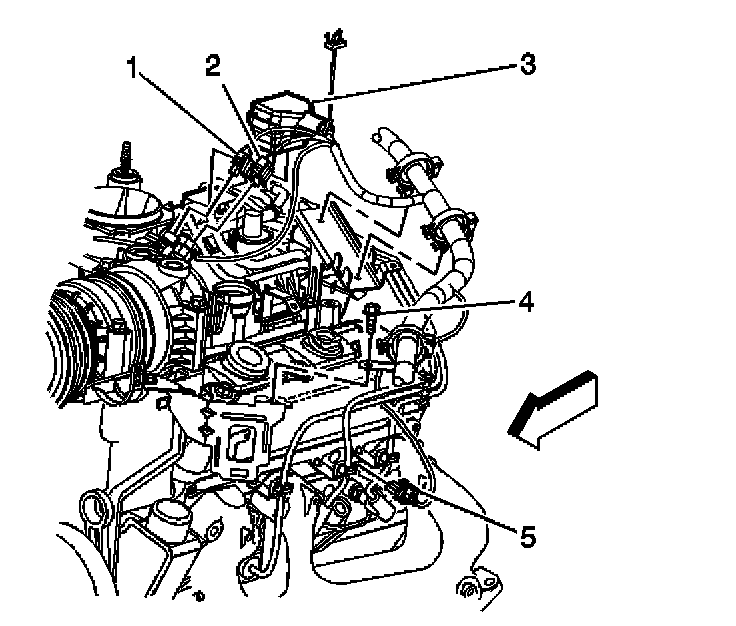 1
2
3
4
5