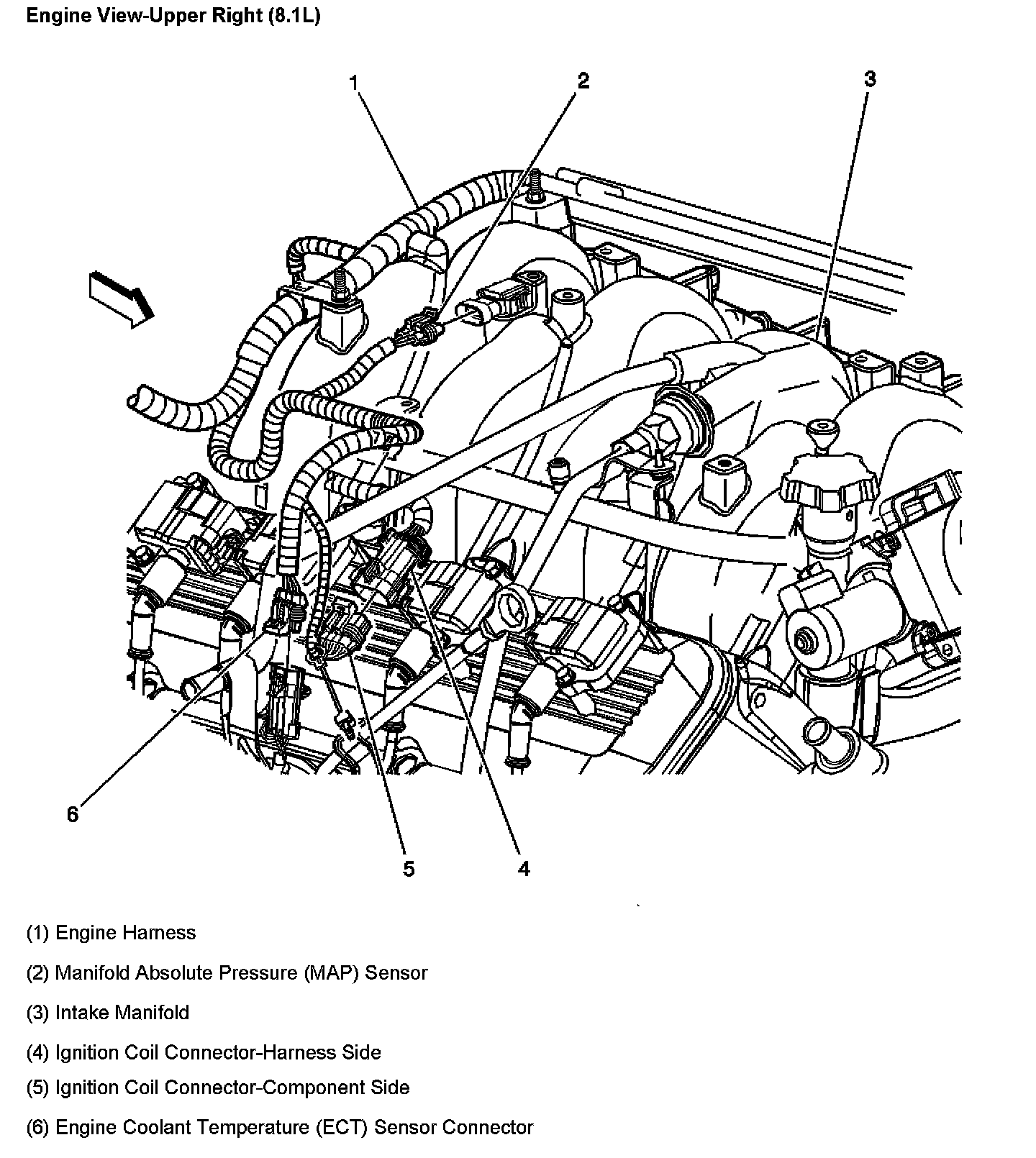 Engine View-Upper Right (8.1L)

1

2

3

6

5

4

(1) Engine Harness

(2) Manifold Absolute Pressure (MAP) Sensor

(3) Intake Manifold

(4) Ignition Coil Connector-Harness Side

(5) Ignition Coil Connector-Component Side

(6) Engine Coolant Temperature (ECT) Sensor Connector