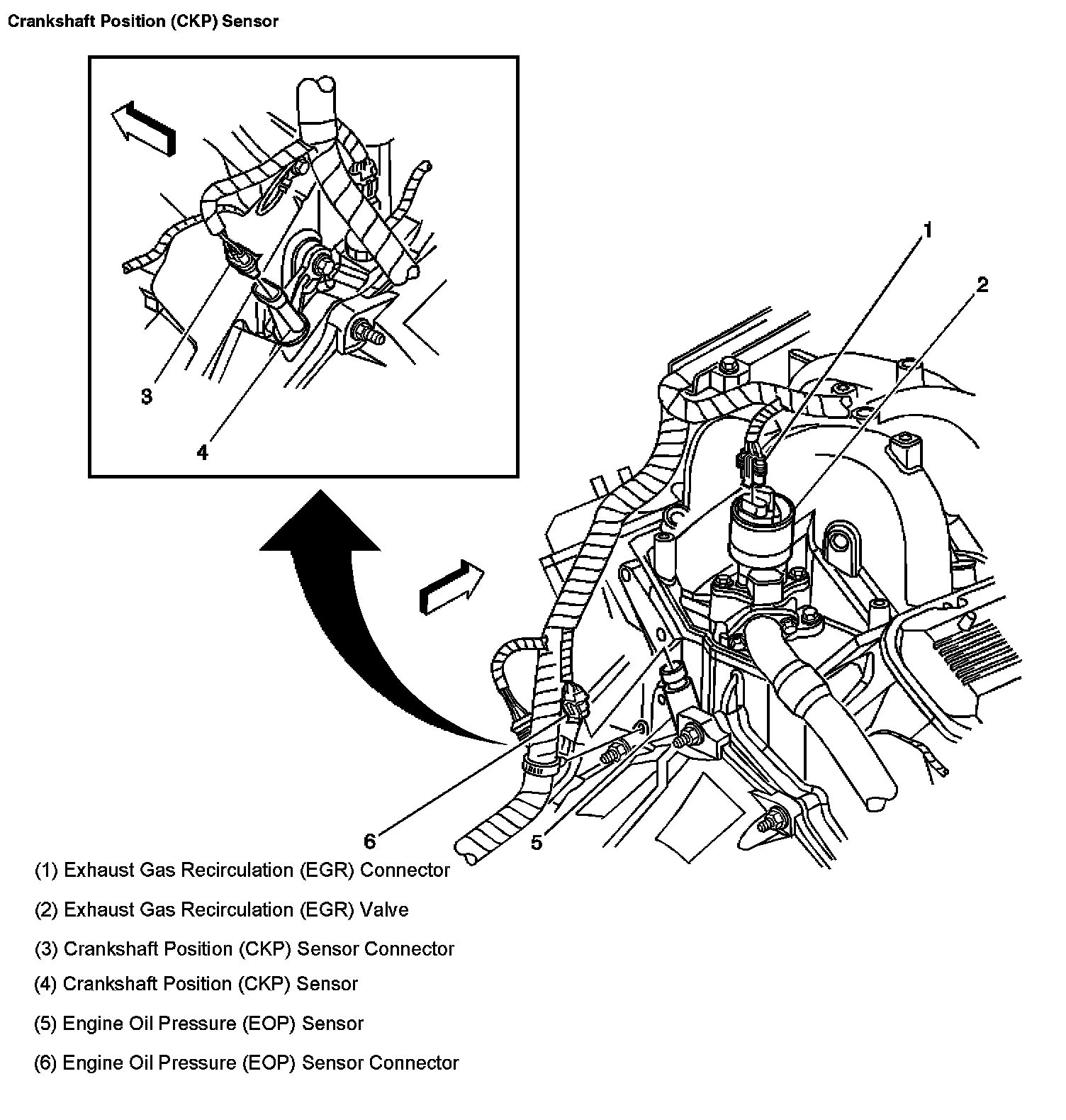 Crankshaft Position (CKP) Sensor

3

4

1

2

6

5

(1) Exhaust Gas Recirculation (EGR) Connector

(2) Exhaust Gas Recirculation (EGR) Valve

(3) Crankshaft Position (CKP) Sensor Connector

(4) Crankshaft Position (CKP) Sensor

(5) Engine Oil Pressure (EOP) Sensor

(6) Engine Oil Pressure (EOP) Sensor Connector