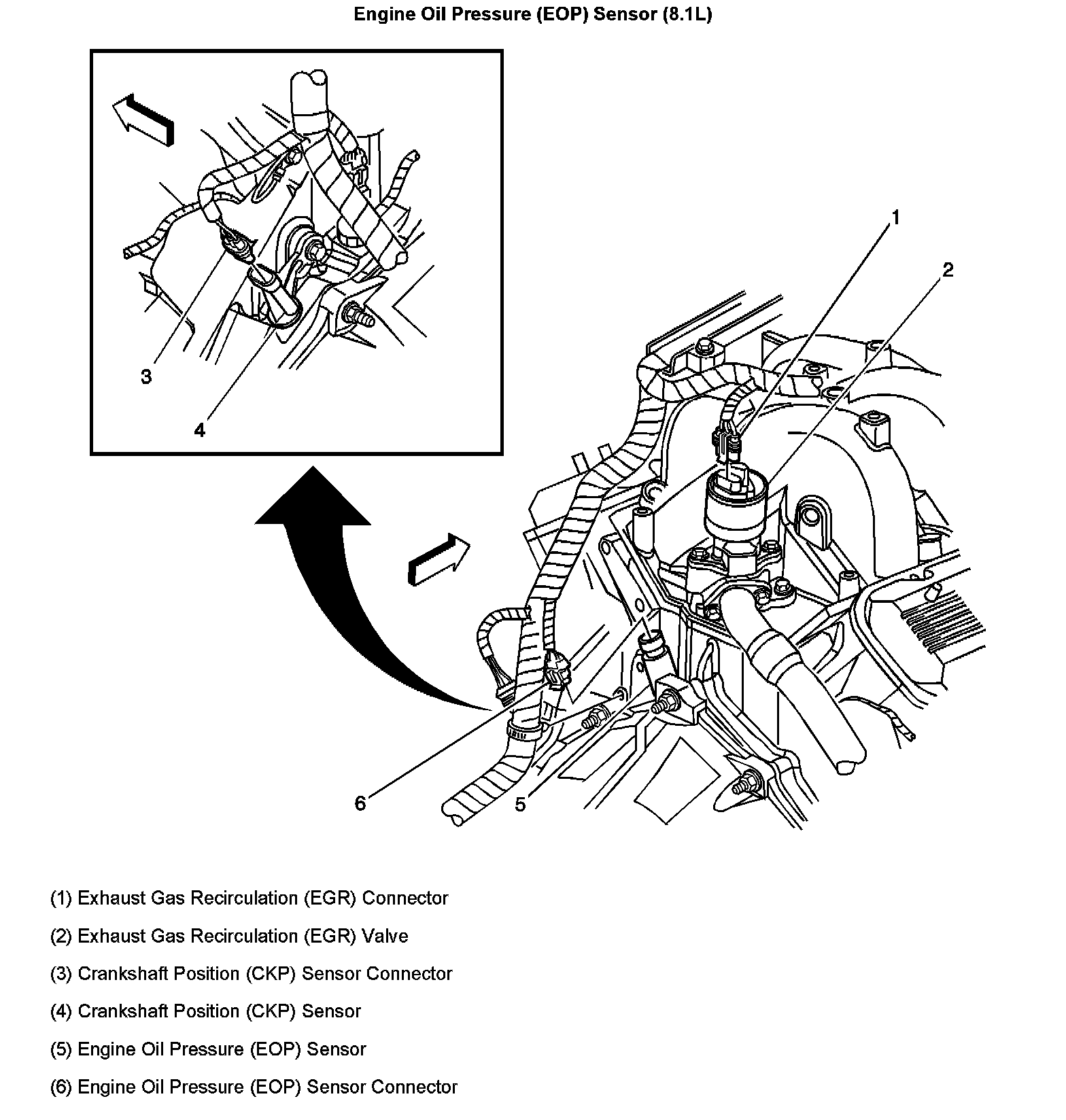 Engine Oil Pressure (EOP) Sensor (8.1L)

3

4

1

2

6

5

(1) Exhaust Gas Recirculation (EGR) Connector

(2) Exhaust Gas Recirculation (EGR) Valve

(3) Crankshaft Position (CKP) Sensor Connector

(4) Crankshaft Position (CKP) Sensor

(5) Engine Oil Pressure (EOP) Sensor

(6) Engine Oil Pressure (EOP) Sensor Connector