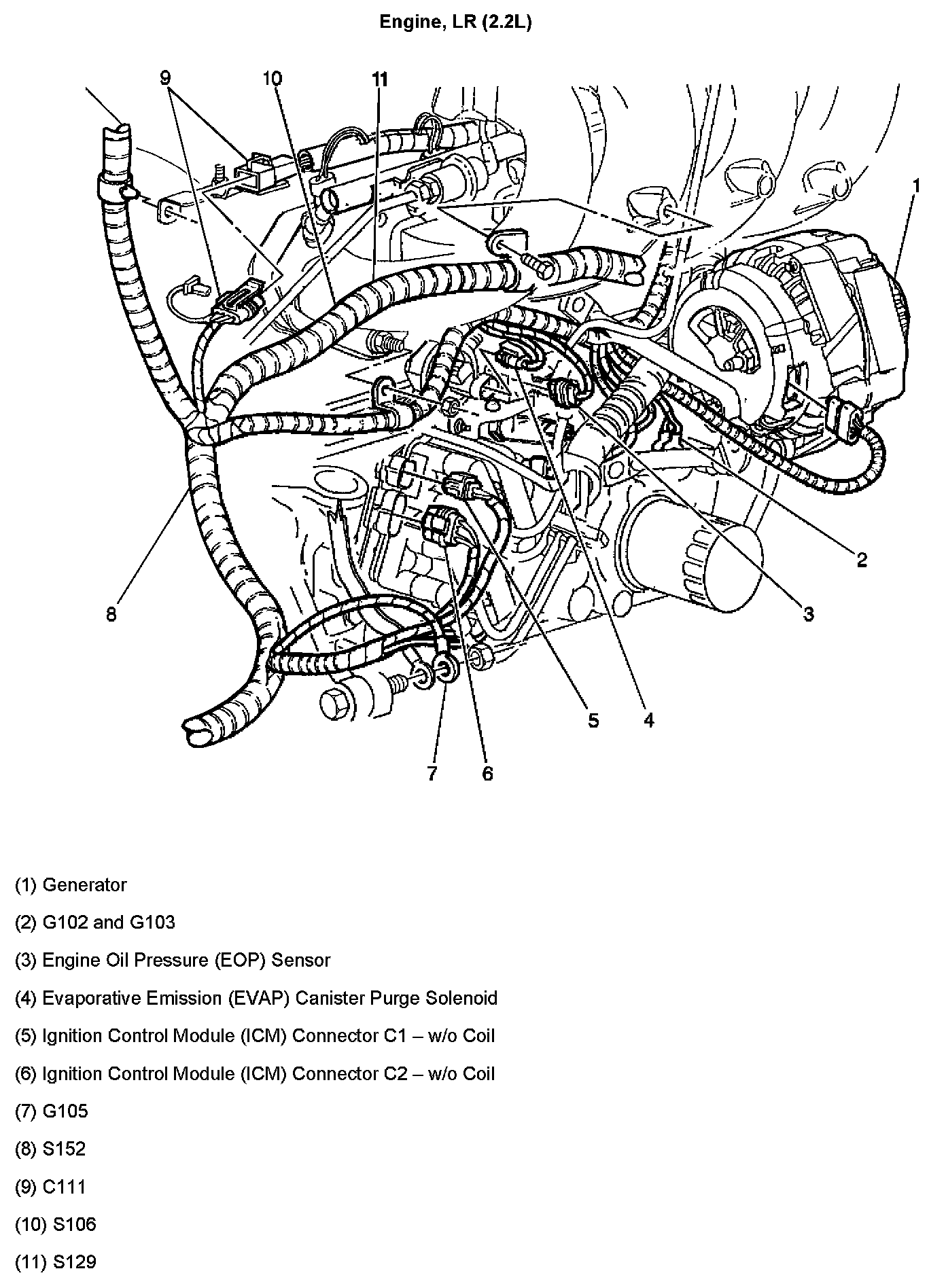 Engine, LR (2.2L)

9
10
11
1
2
3
8
5
4
7
6

(1) Generator

(2) G102 and G103

(3) Engine Oil Pressure (EOP) Sensor

(4) Evaporative Emission (EVAP) Canister Purge Solenoid

(5) Ignition Control Module (ICM) Connector C1 – w/o Coil

(6) Ignition Control Module (ICM) Connector C2 – w/o Coil

(7) G105

(8) S152

(9) C111

(10) S106

(11) S129