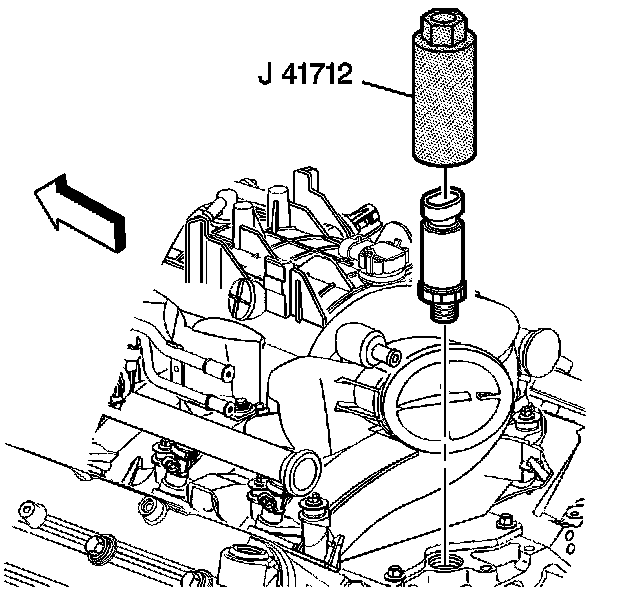 J 41712