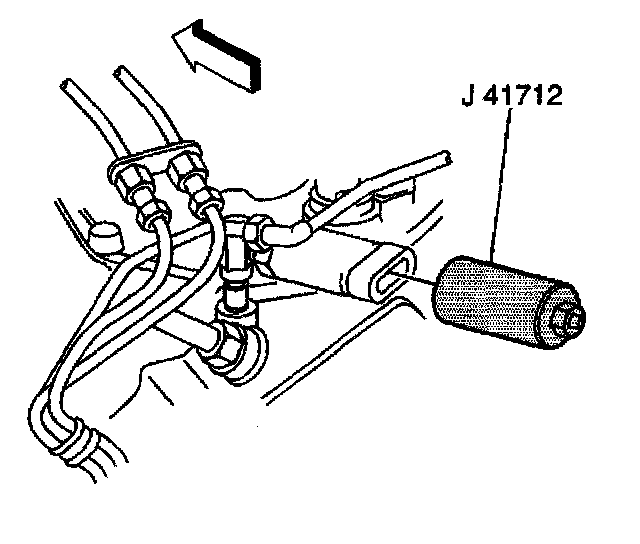 J 41712