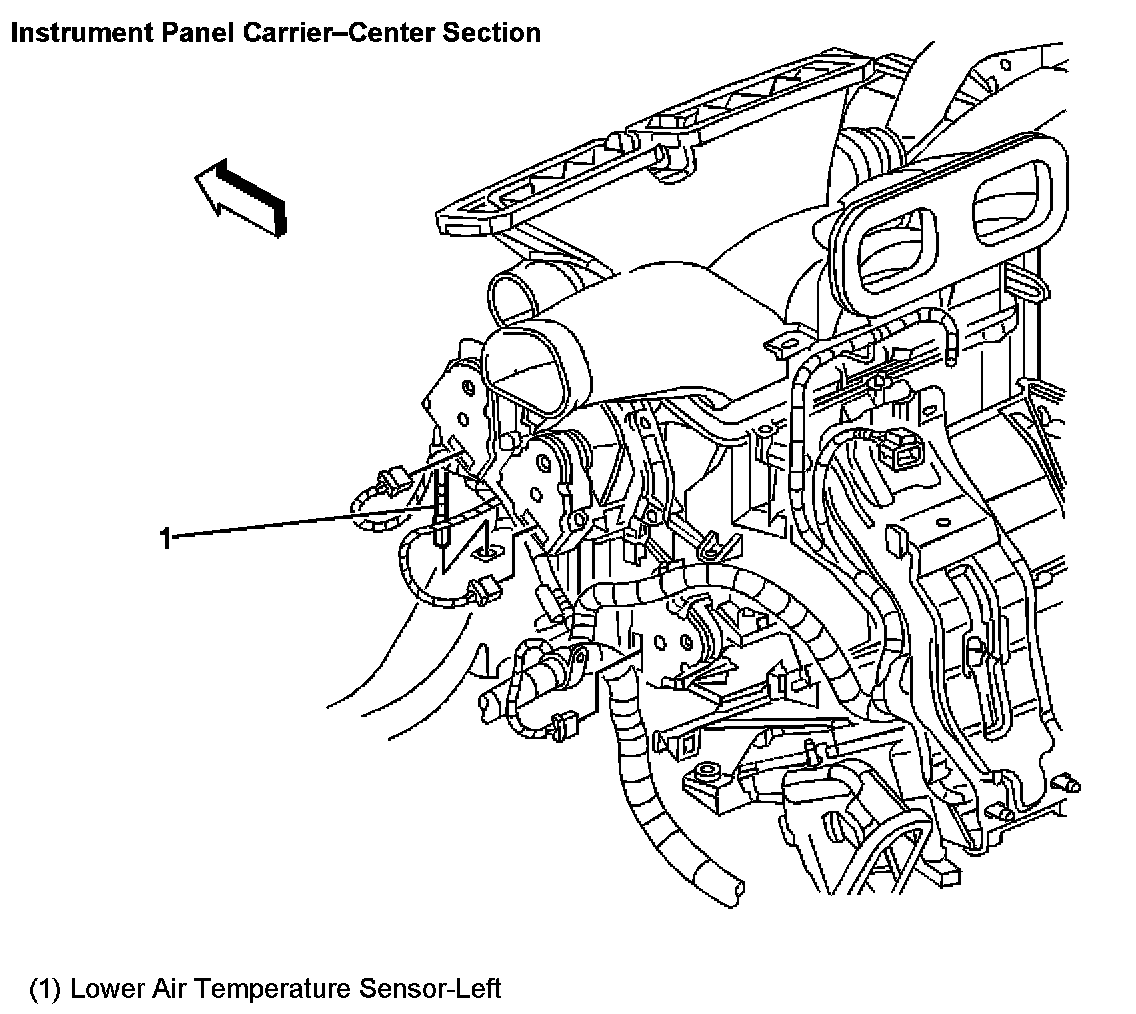 Instrument Panel Carrier–Center Section

1

(1) Lower Air Temperature Sensor-Left