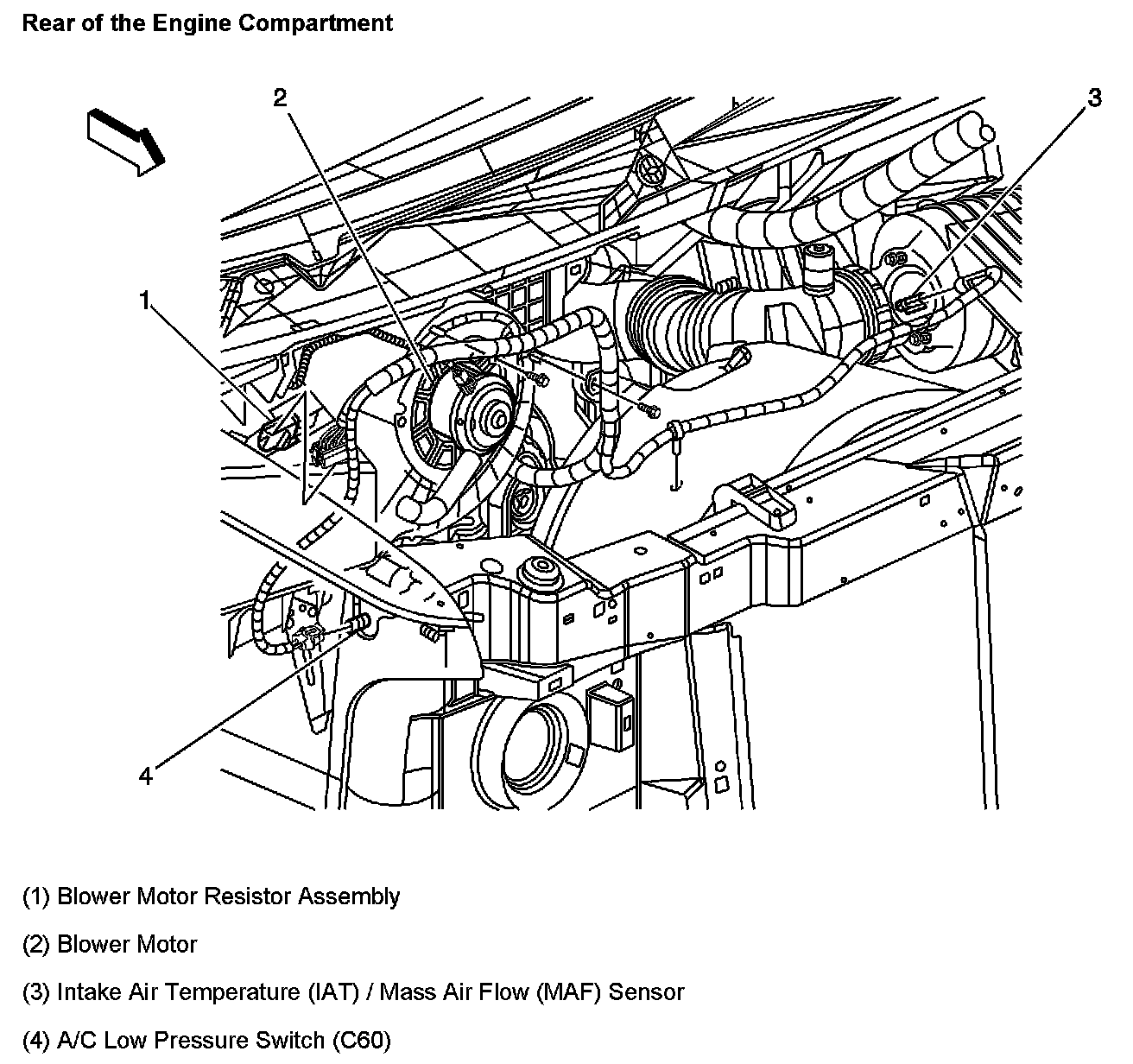 Rear of the Engine Compartment

2

3

1

4

(1) Blower Motor Resistor Assembly

(2) Blower Motor

(3) Intake Air Temperature (IAT) / Mass Air Flow (MAF) Sensor

(4) A/C Low Pressure Switch (C60)