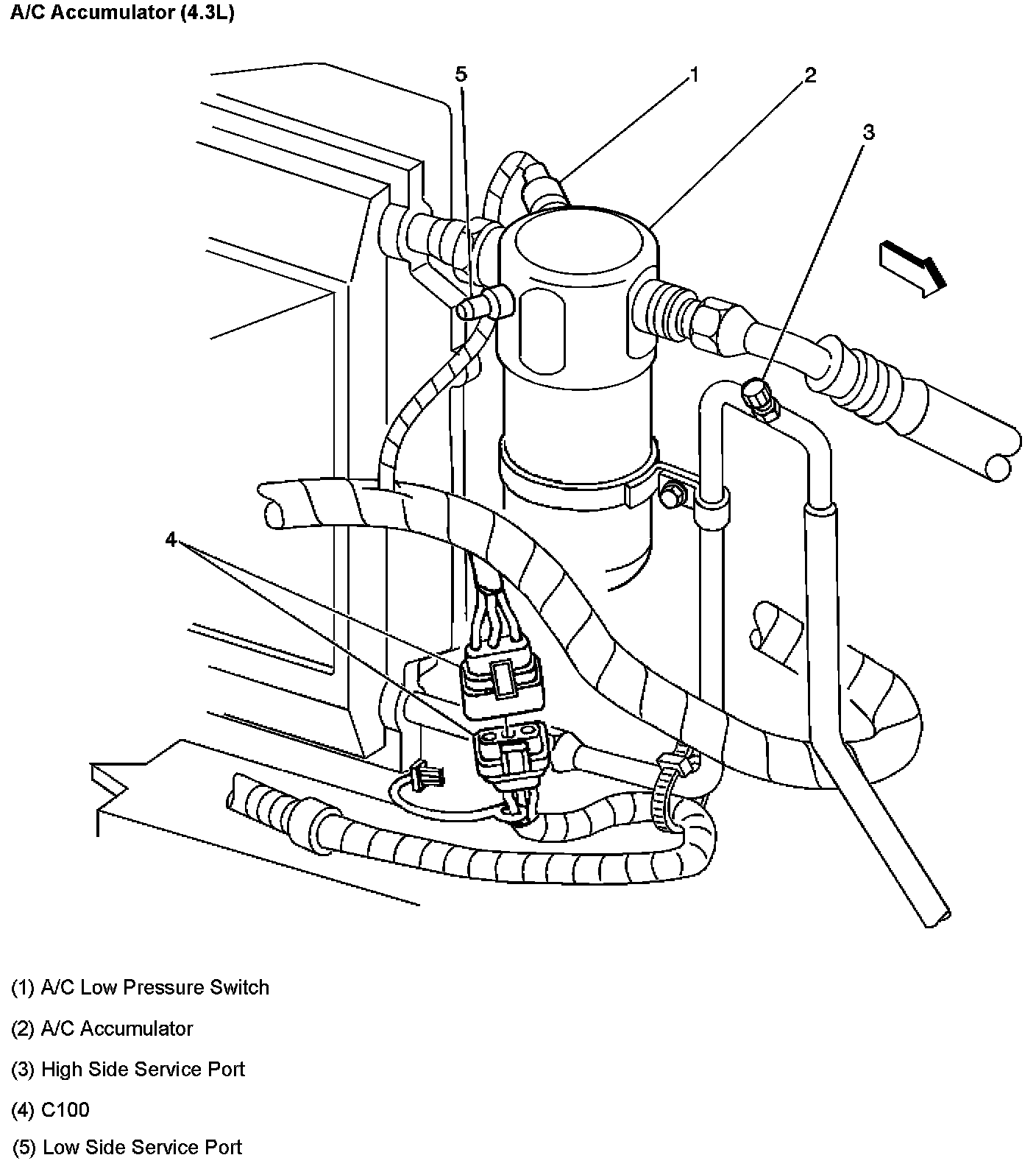 A/C Accumulator (4.3L)

5
1
2
3
4

(1) A/C Low Pressure Switch

(2) A/C Accumulator

(3) High Side Service Port

(4) C100

(5) Low Side Service Port