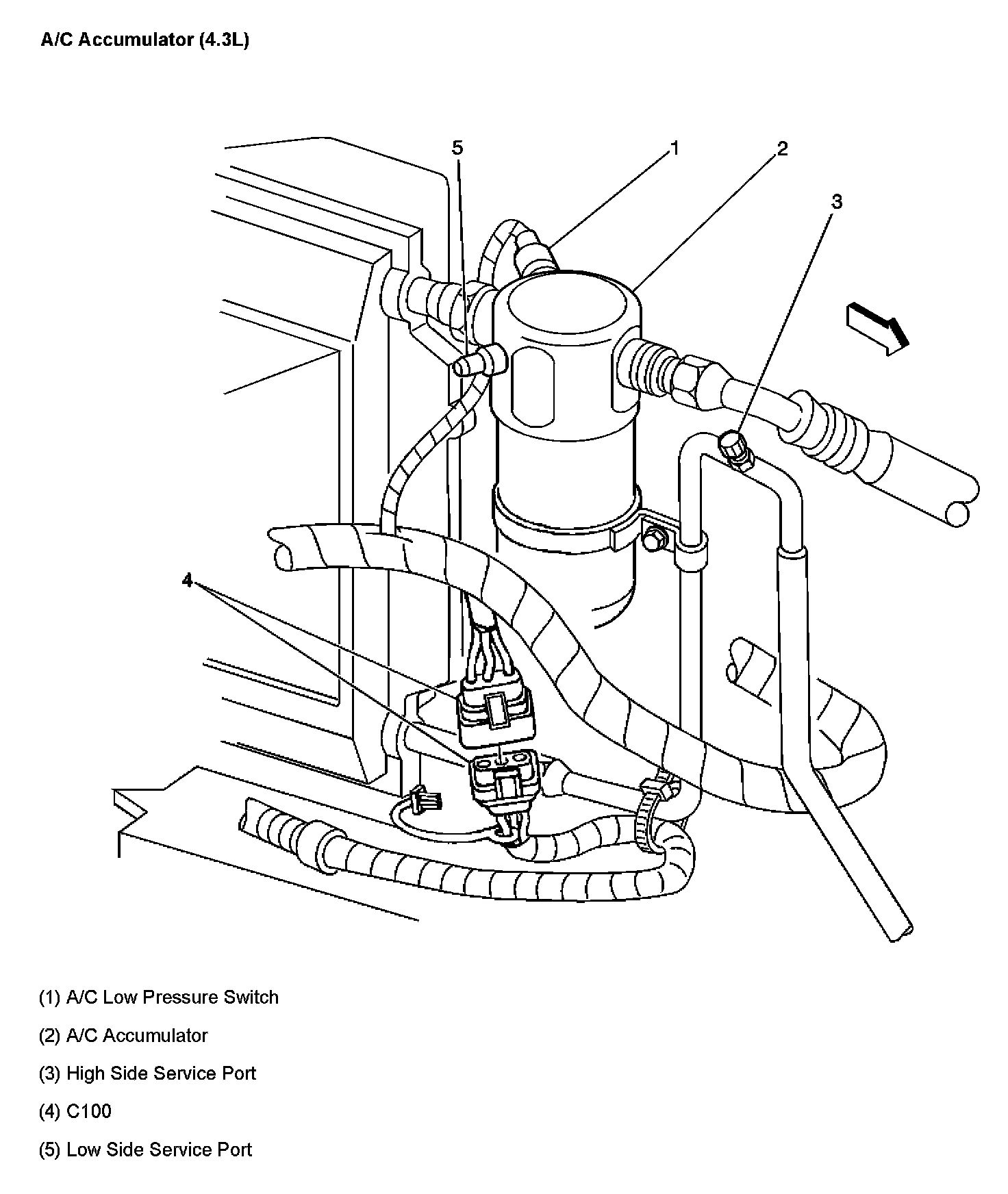 A/C Accumulator (4.3L)

5
1
2
3
4

(1) A/C Low Pressure Switch

(2) A/C Accumulator

(3) High Side Service Port

(4) C100

(5) Low Side Service Port