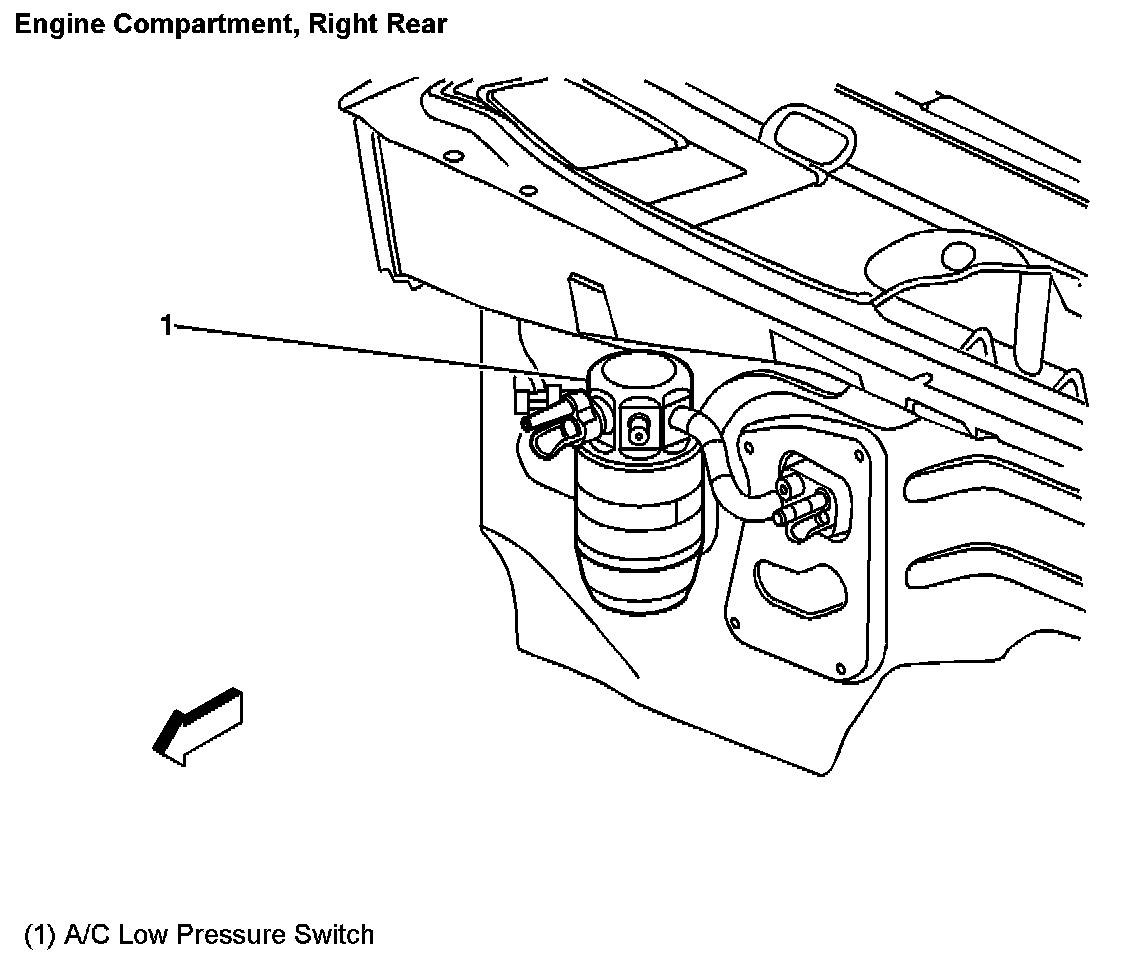 Engine Compartment, Right Rear

1

(1) A/C Low Pressure Switch