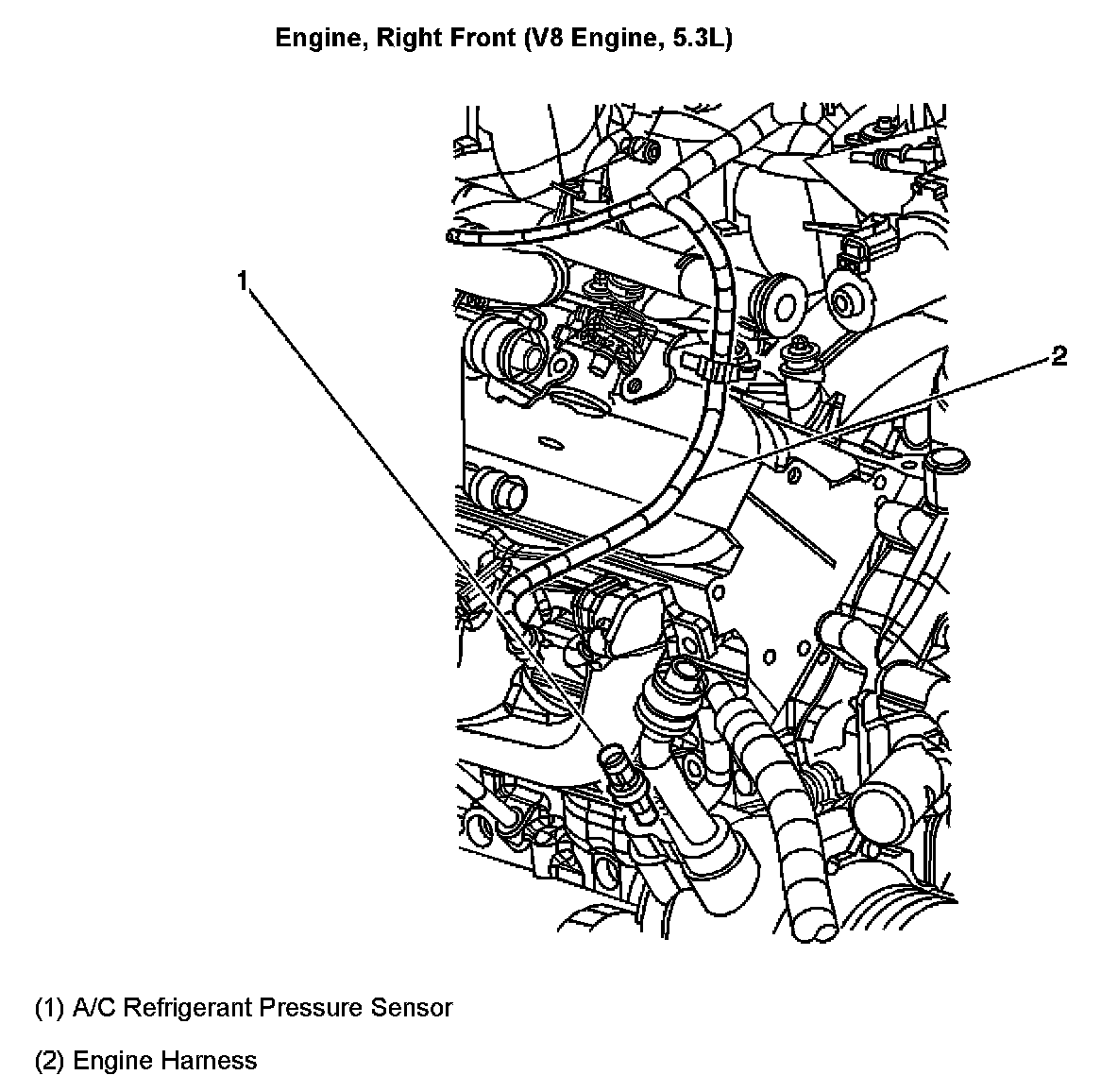 Engine, Right Front (V8 Engine, 5.3L)

1

2

(1) A/C Refrigerant Pressure Sensor

(2) Engine Harness