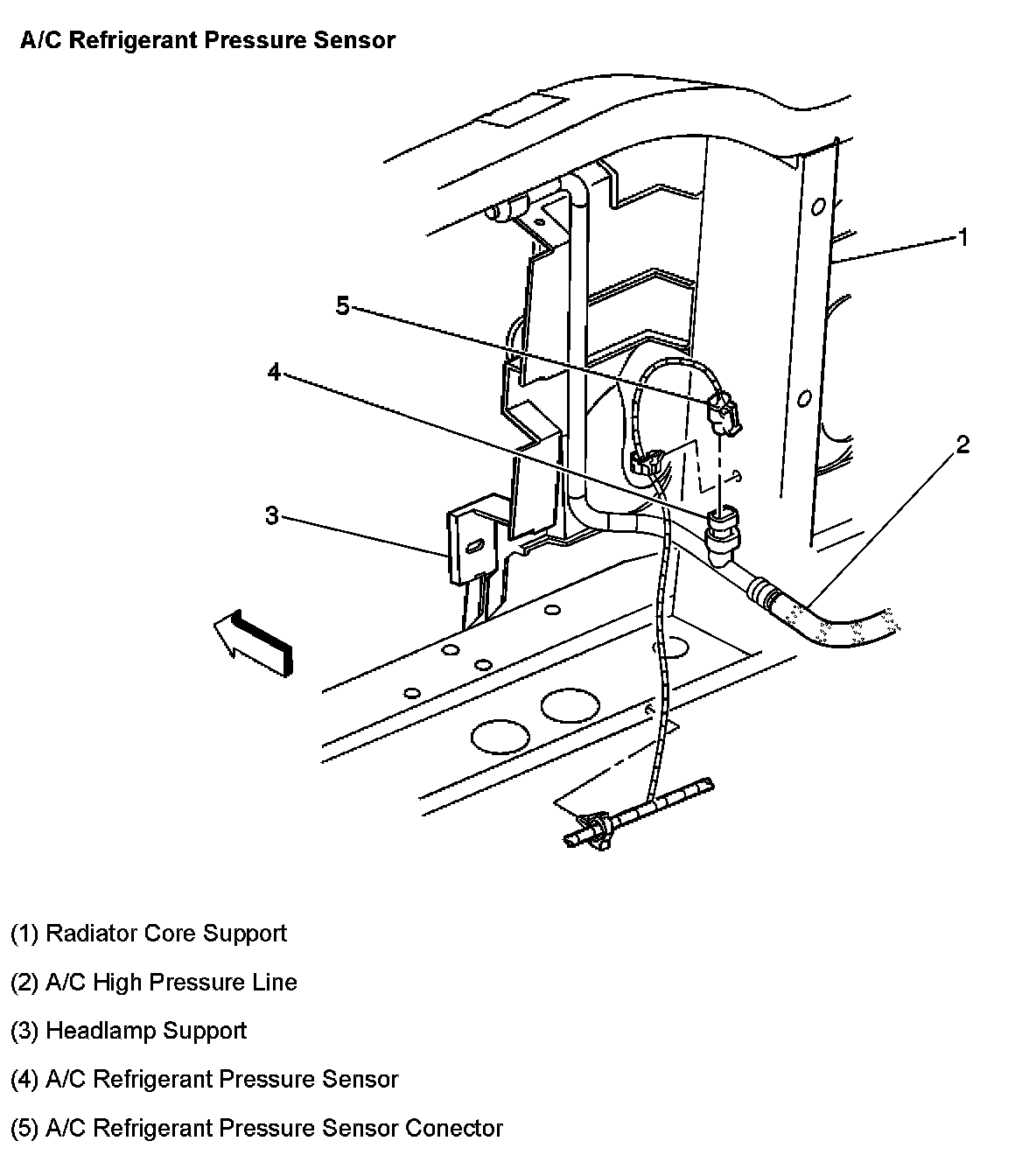 A/C Refrigerant Pressure Sensor

1

5

4

2

3

(1) Radiator Core Support

(2) A/C High Pressure Line

(3) Headlamp Support

(4) A/C Refrigerant Pressure Sensor

(5) A/C Refrigerant Pressure Sensor Conector