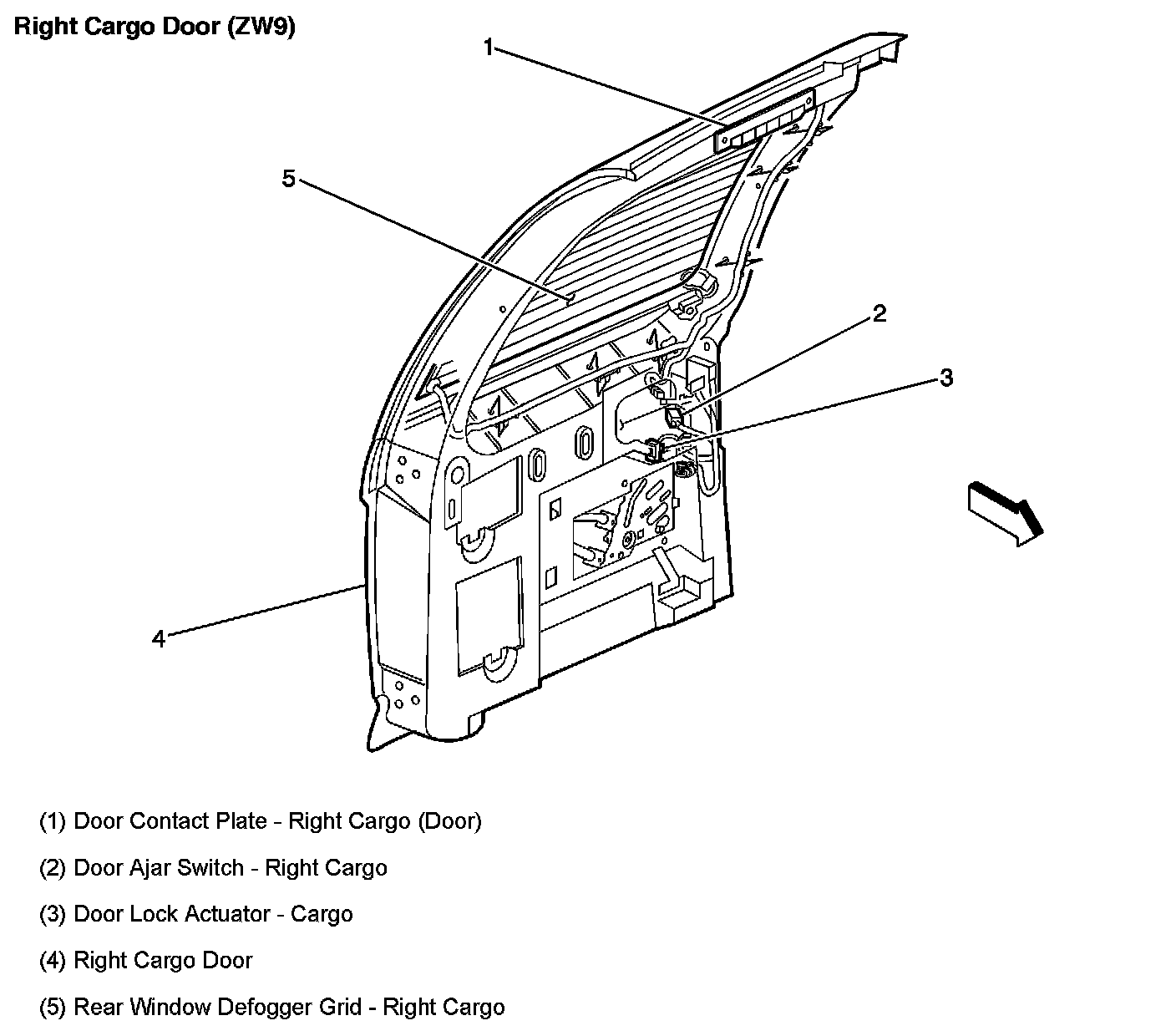 Right Cargo Door (ZW9)

1

5

2

3

4

(1) Door Contact Plate - Right Cargo (Door)

(2) Door Ajar Switch - Right Cargo

(3) Door Lock Actuator - Cargo

(4) Right Cargo Door

(5) Rear Window Defogger Grid - Right Cargo