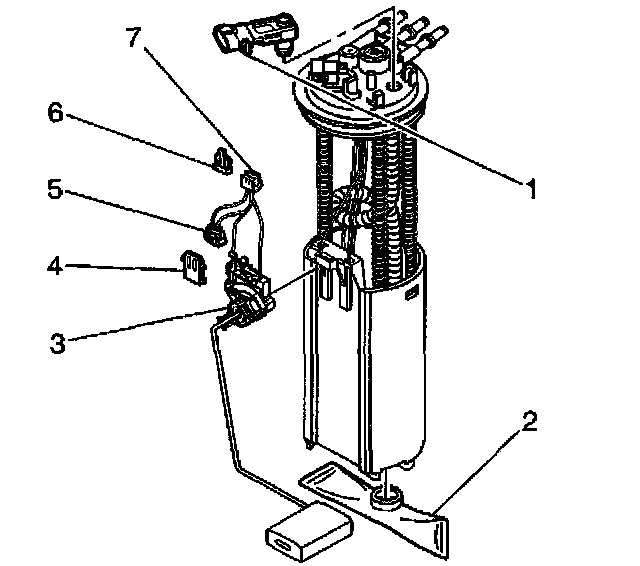 7
6
5
4
3
1
2