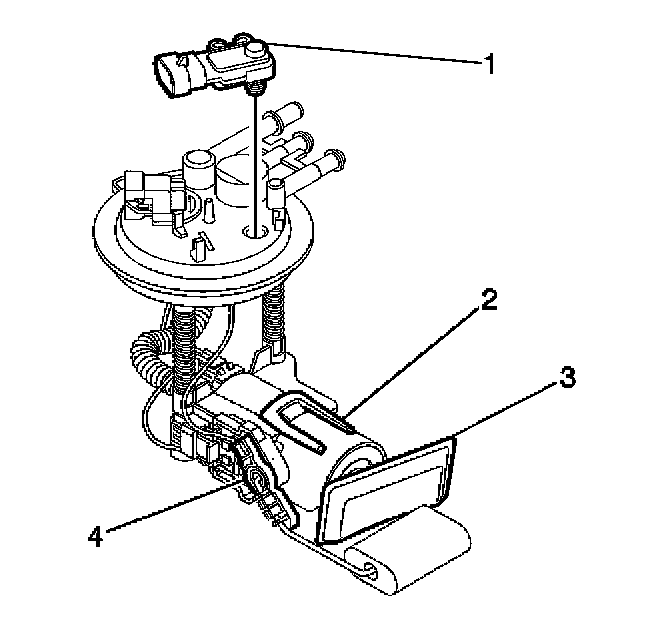 1
2
3
4