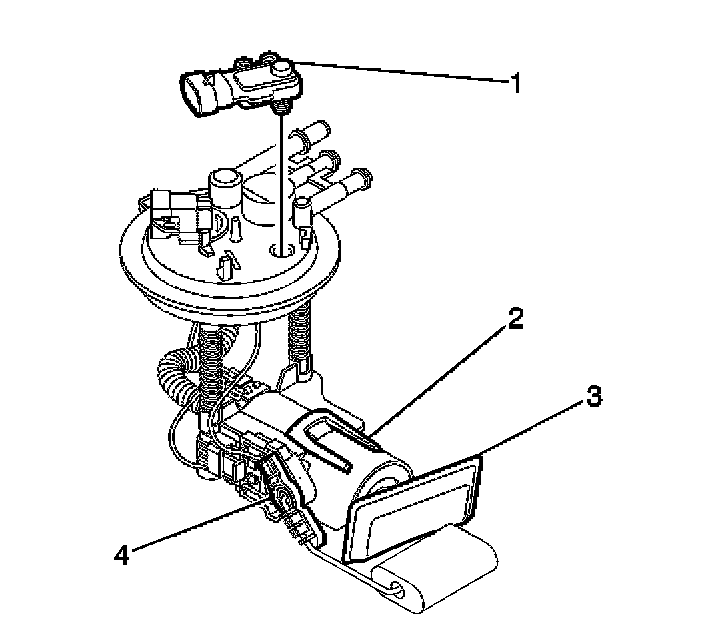 1
2
3
4