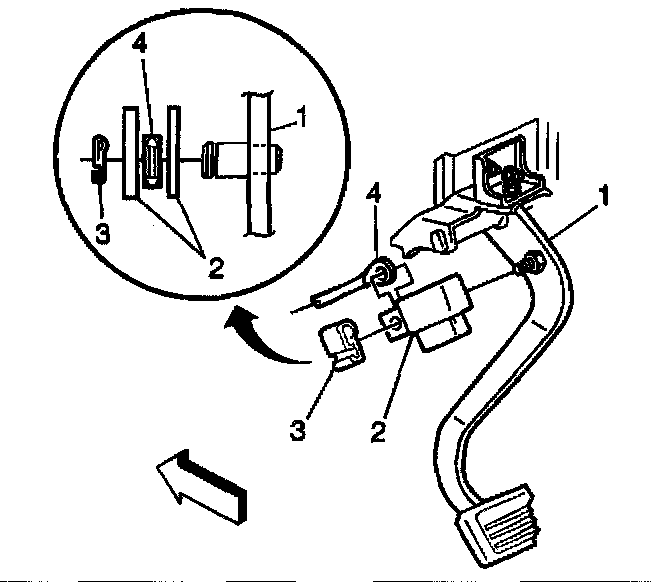 4
1
3
2
4
1
3
2