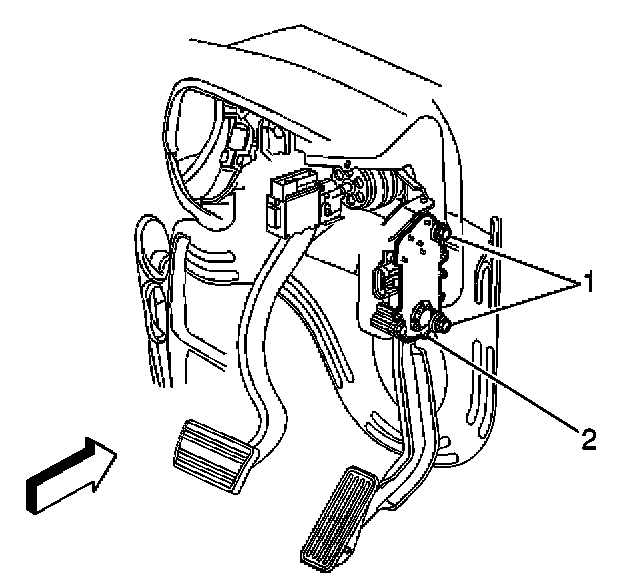 1
2