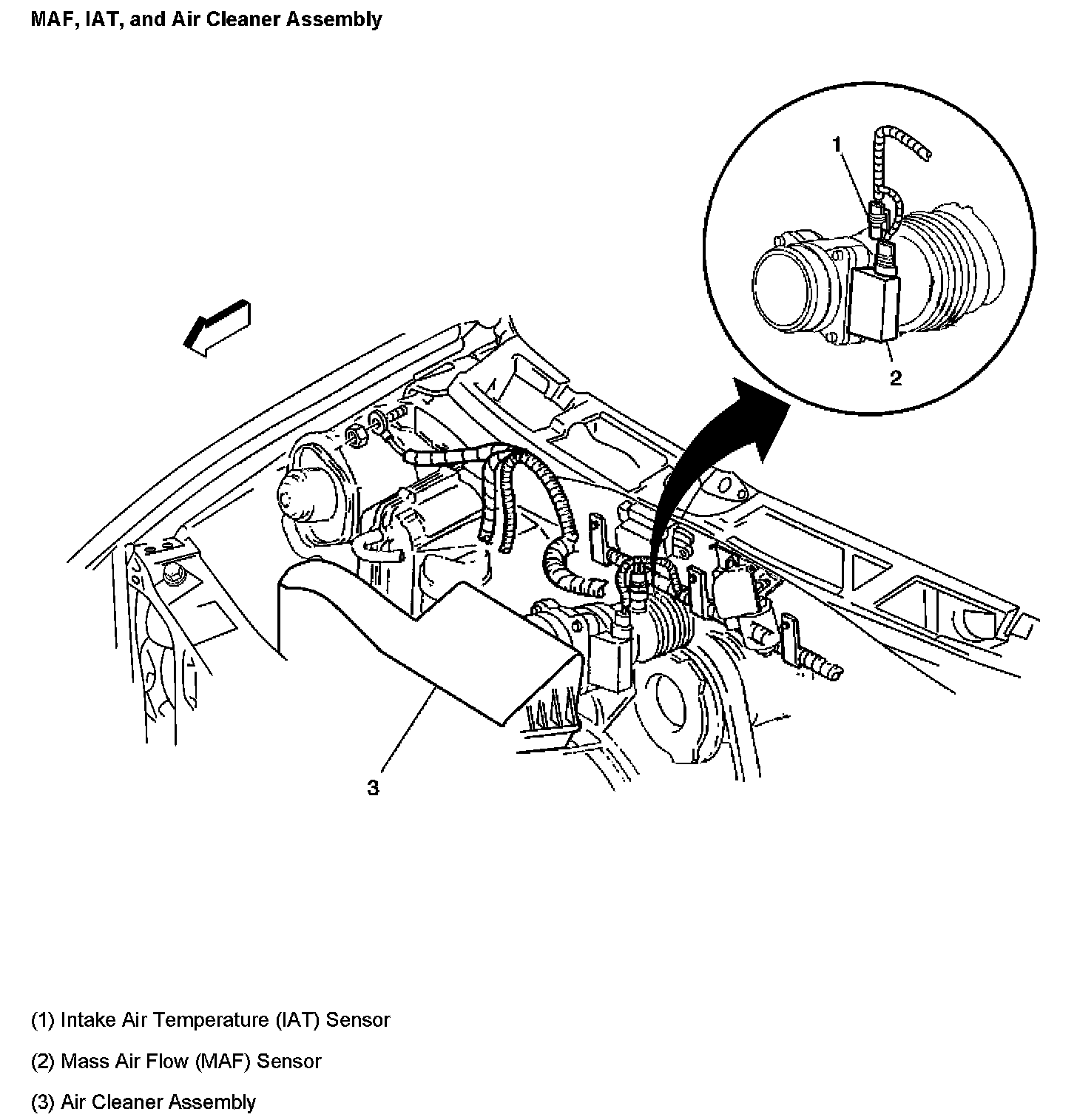 MAF, IAT, and Air Cleaner Assembly

1

2

3

(1) Intake Air Temperature (IAT) Sensor

(2) Mass Air Flow (MAF) Sensor

(3) Air Cleaner Assembly