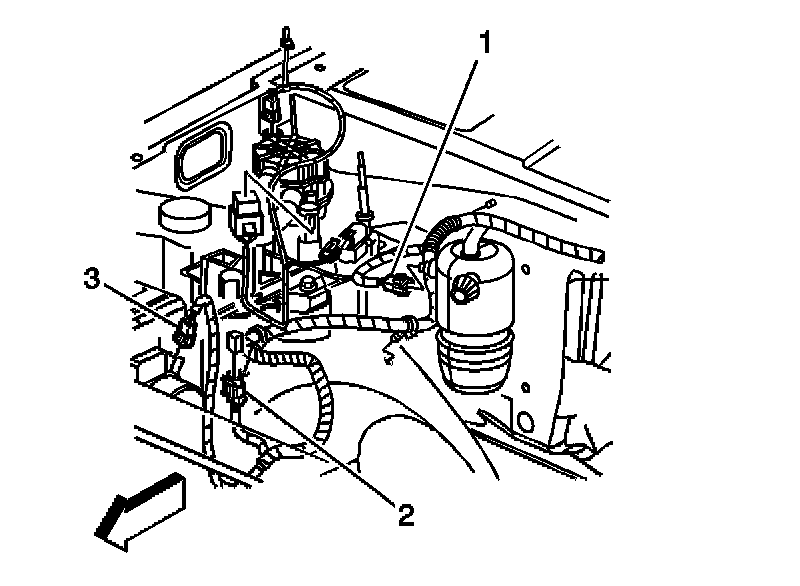 1
3
2