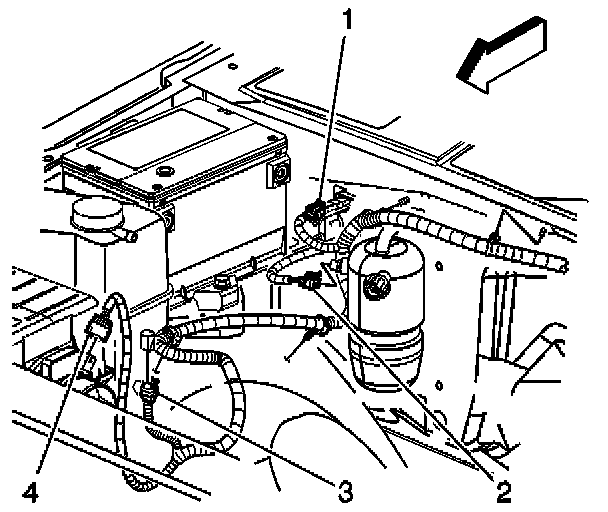 1
4
3
2