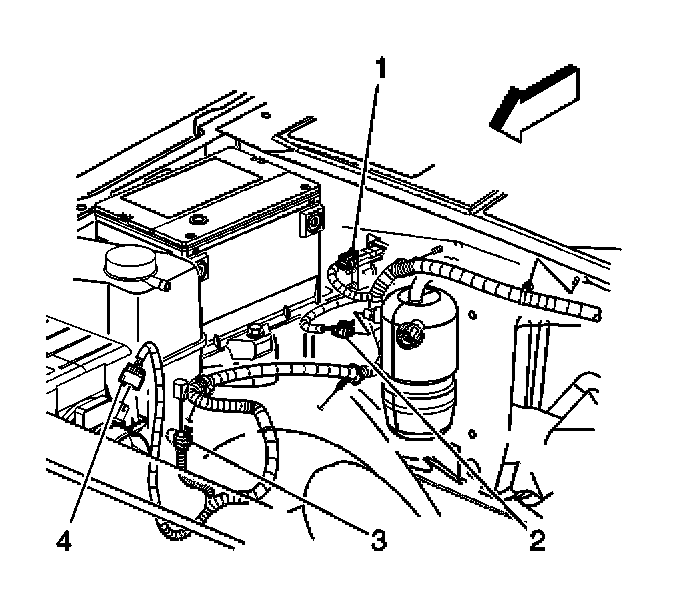 1

4

3

2