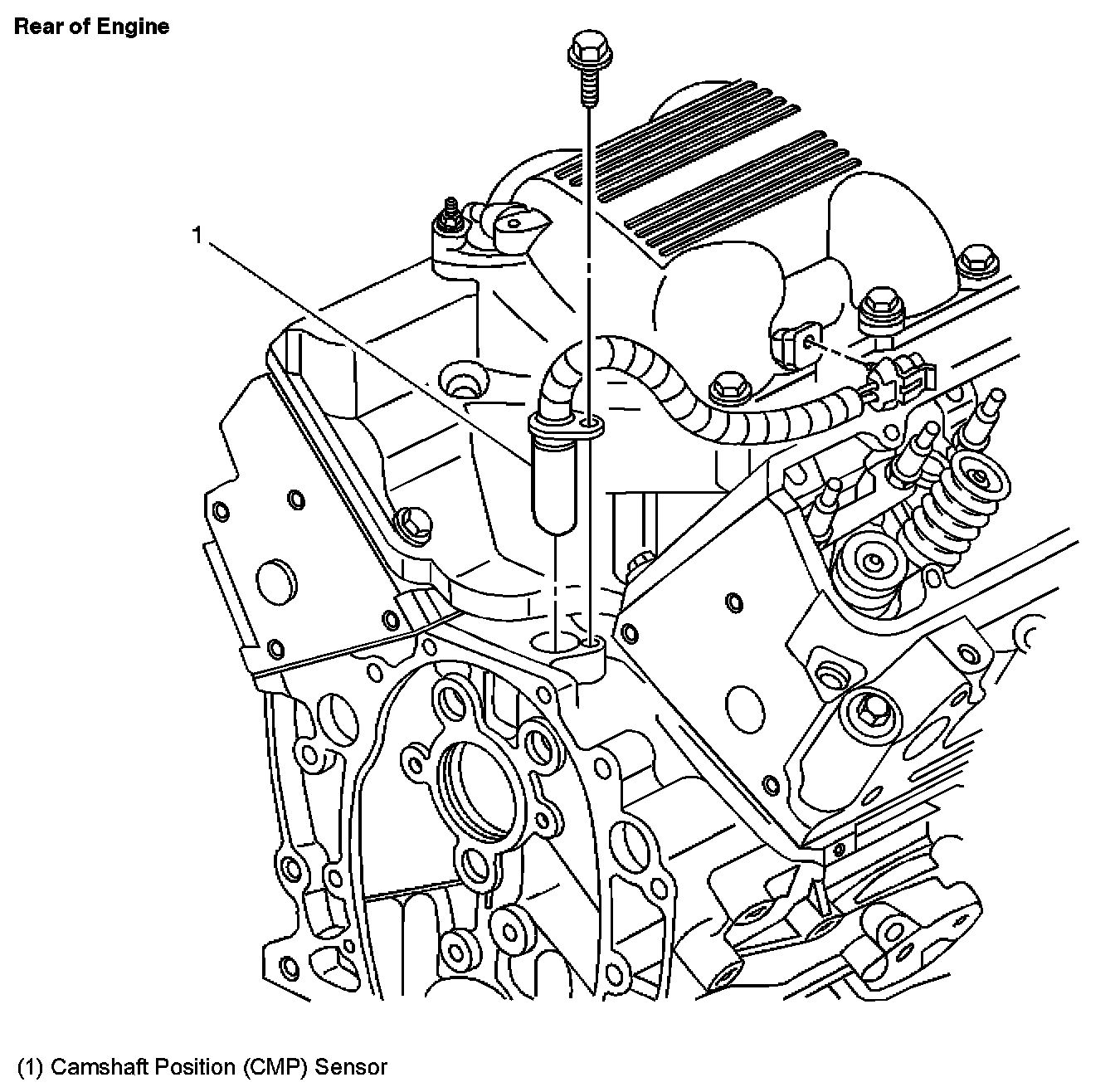 Rear of Engine

1

(1) Camshaft Position (CMP) Sensor