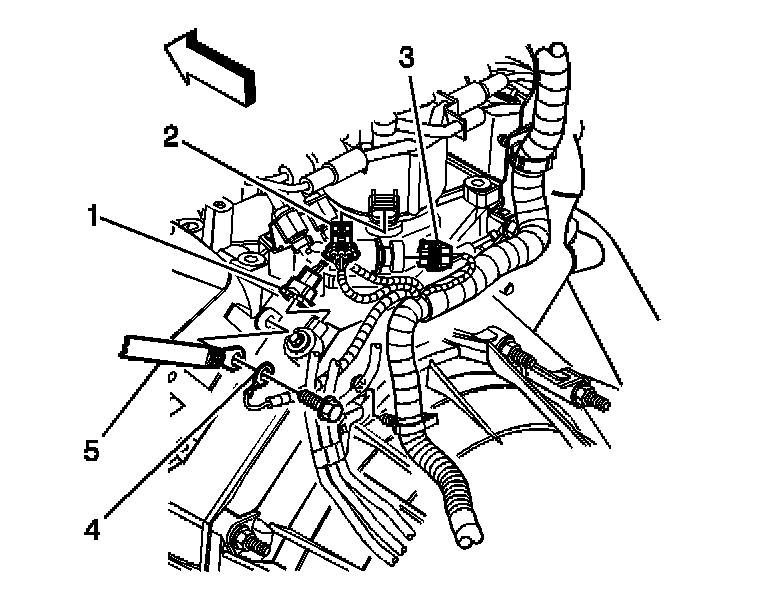 3
2
1
5
4