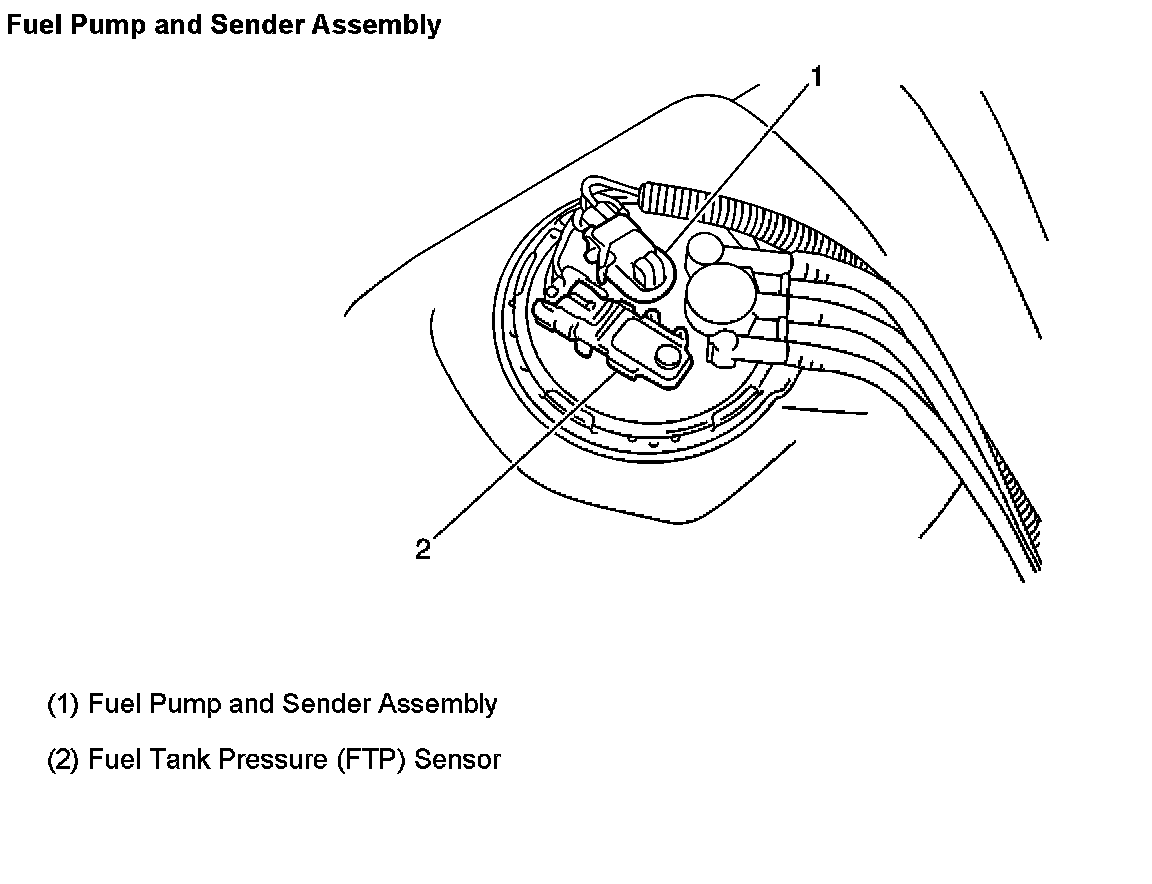 Fuel Pump and Sender Assembly

1

2

(1) Fuel Pump and Sender Assembly

(2) Fuel Tank Pressure (FTP) Sensor