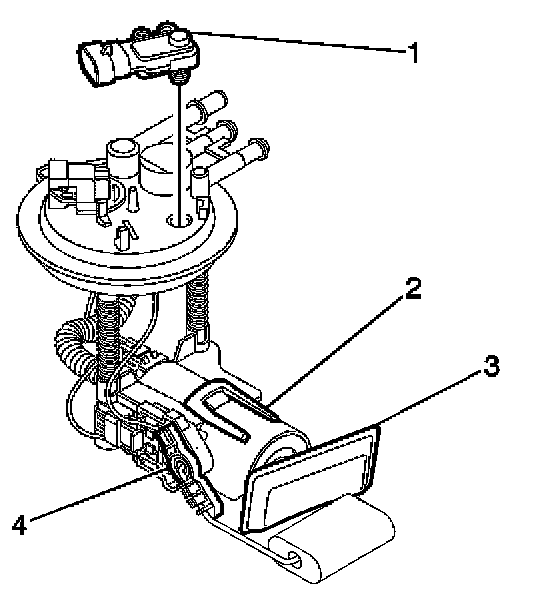 1
2
3
4