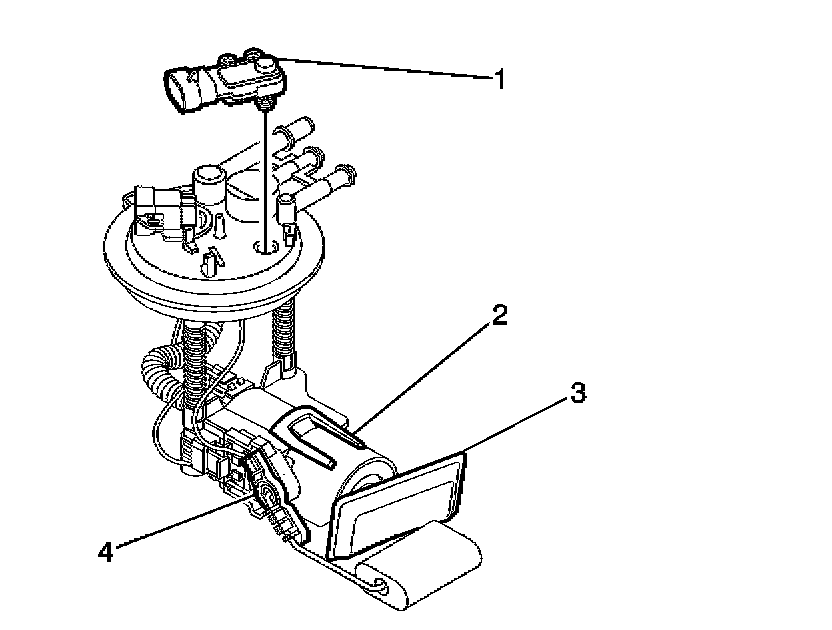 1
2
3
4