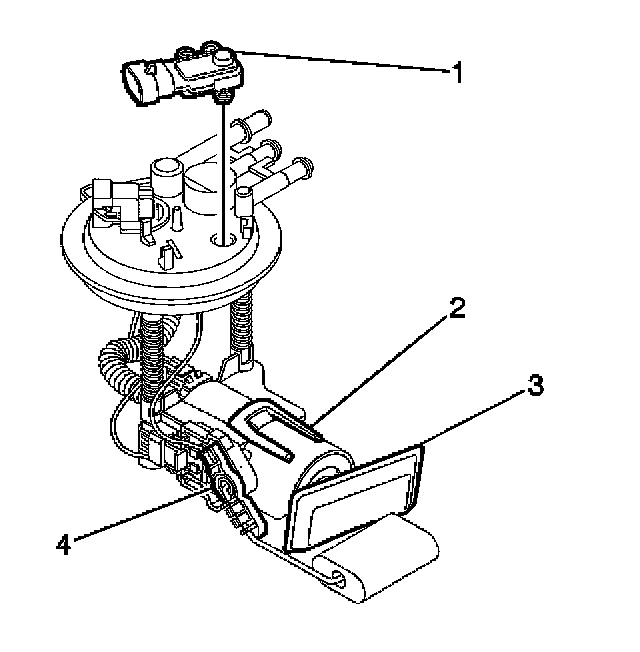 1
2
3
4