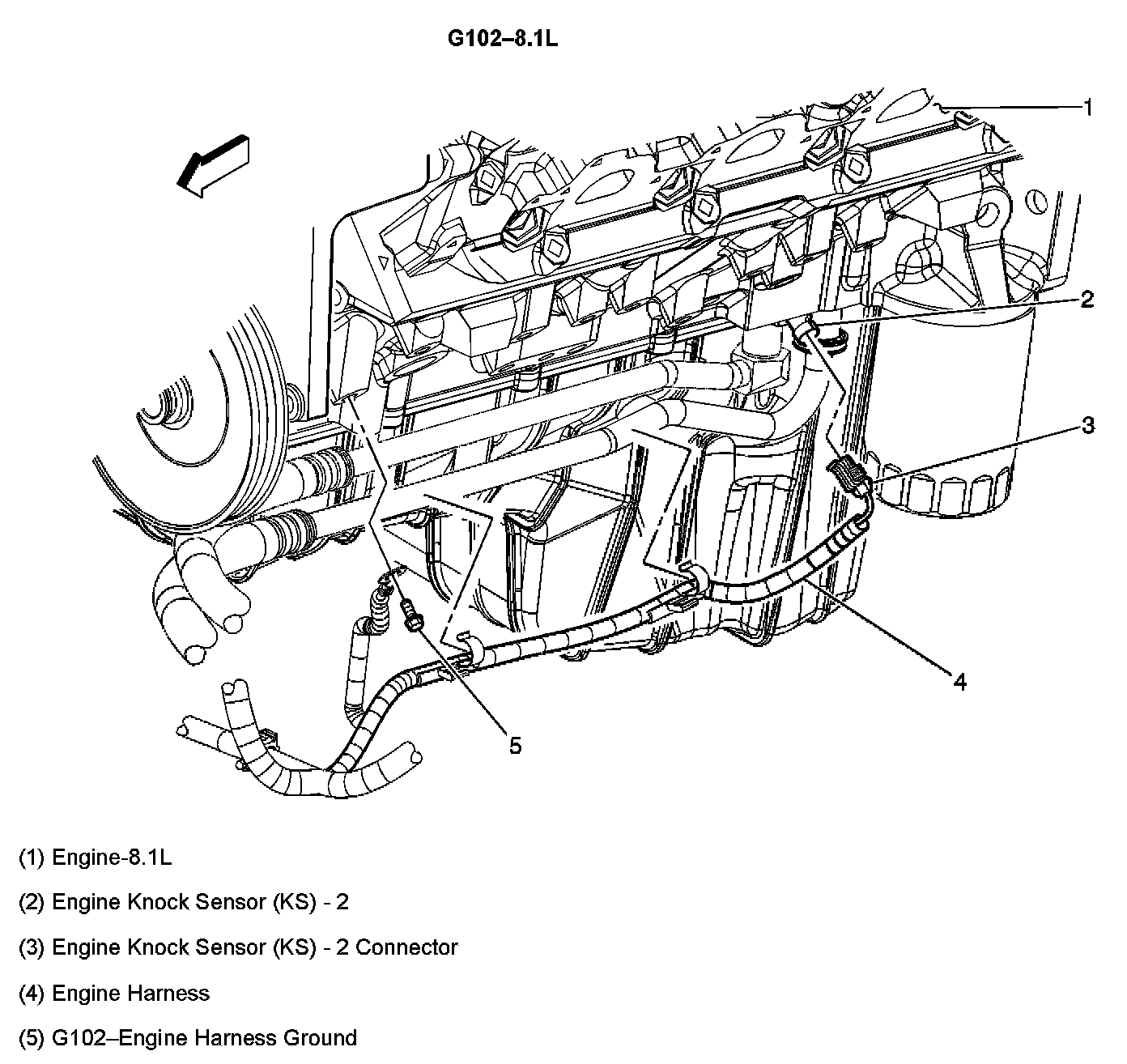 G102–8.1L

1

2

3

4

5

(1) Engine-8.1L

(2) Engine Knock Sensor (KS) - 2

(3) Engine Knock Sensor (KS) - 2 Connector

(4) Engine Harness

(5) G102–Engine Harness Ground