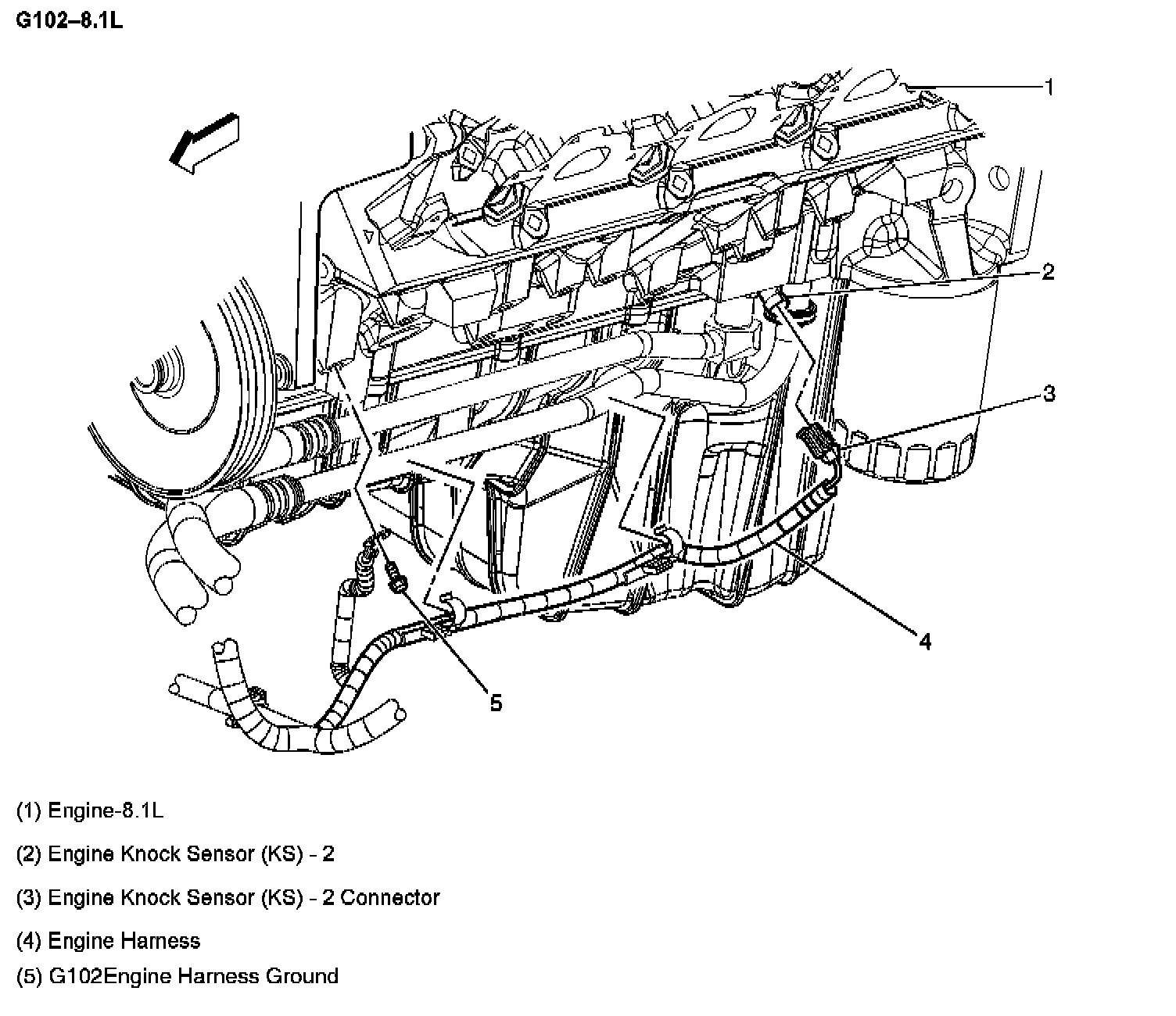 G102–8.1L

1

2

3

4

5

(1) Engine-8.1L

(2) Engine Knock Sensor (KS) - 2

(3) Engine Knock Sensor (KS) - 2 Connector

(4) Engine Harness

(5) G102Engine Harness Ground