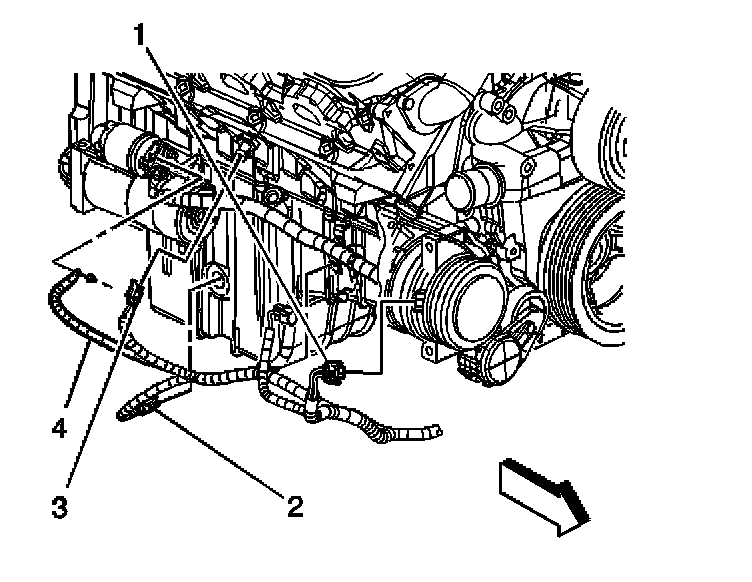 1
4
3
2