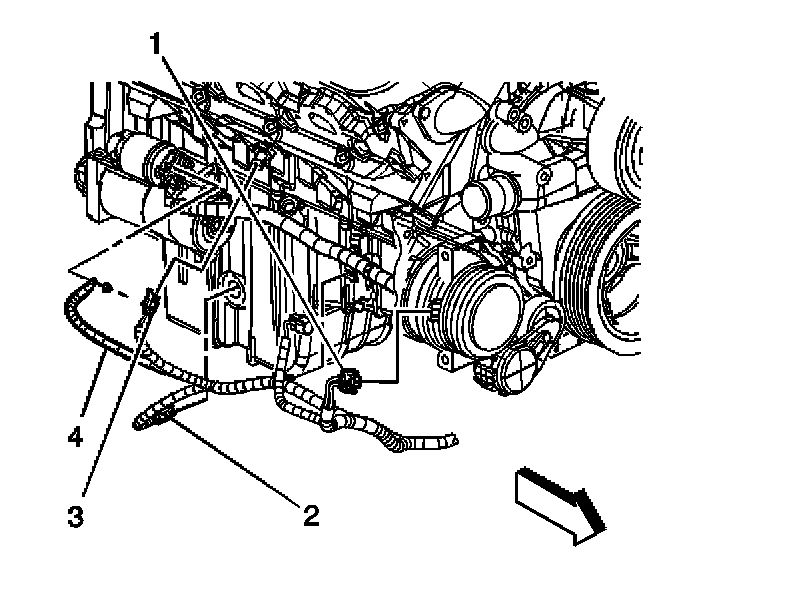 1
4
3
2