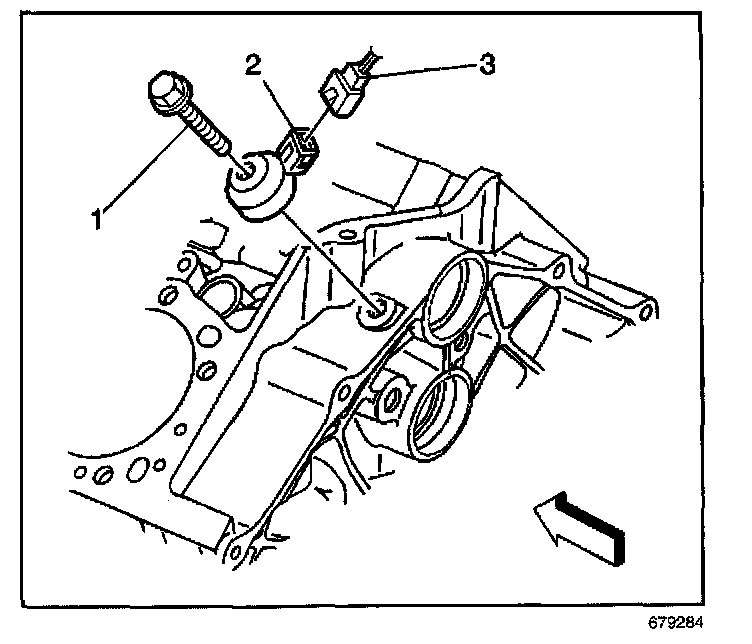 2
3
1
679284