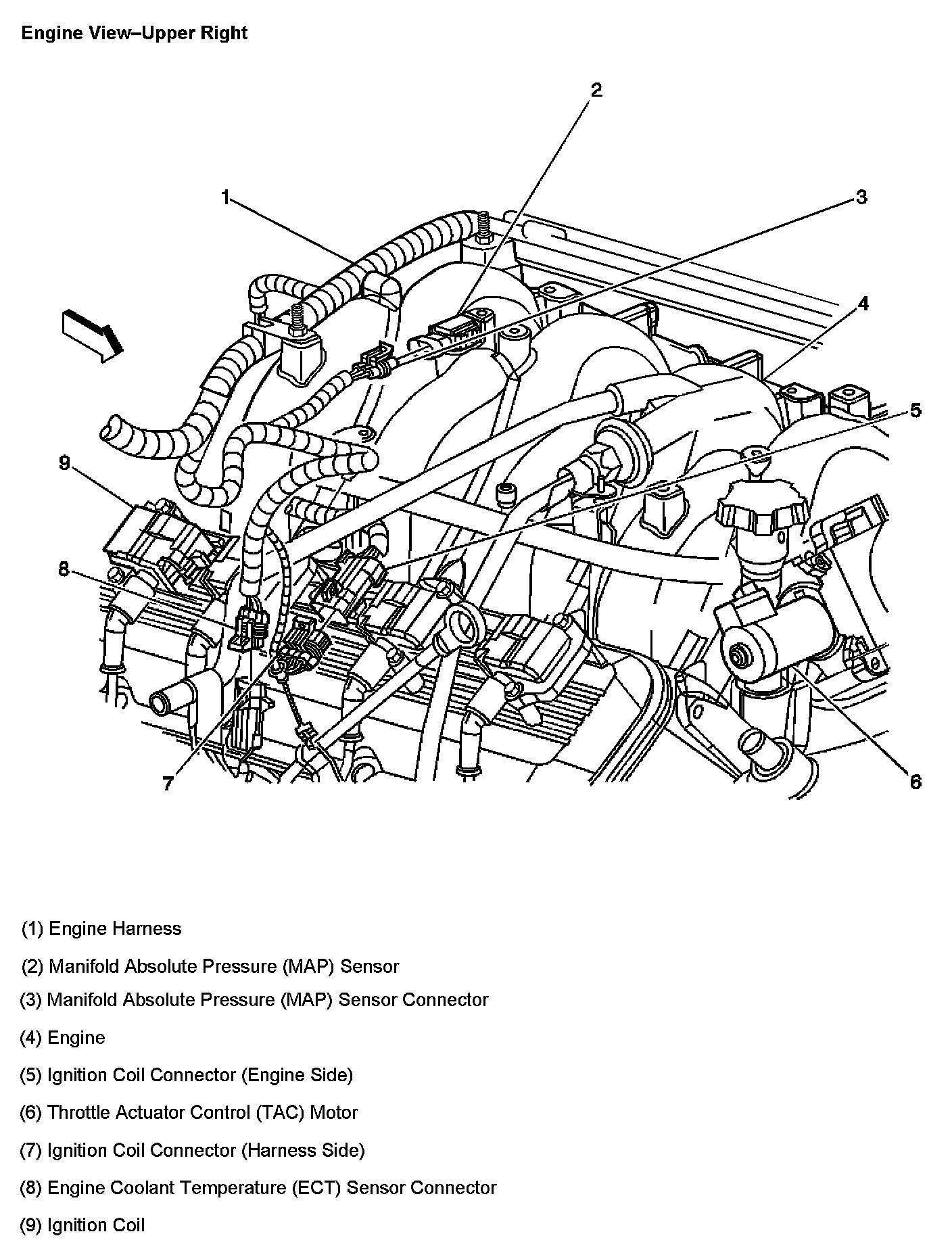 Engine View–Upper Right

2

1

3

4

5

9

8

7

6

(1) Engine Harness

(2) Manifold Absolute Pressure (MAP) Sensor

(3) Manifold Absolute Pressure (MAP) Sensor Connector

(4) Engine

(5) Ignition Coil Connector (Engine Side)

(6) Throttle Actuator Control (TAC) Motor

(7) Ignition Coil Connector (Harness Side)

(8) Engine Coolant Temperature (ECT) Sensor Connector

(9) Ignition Coil