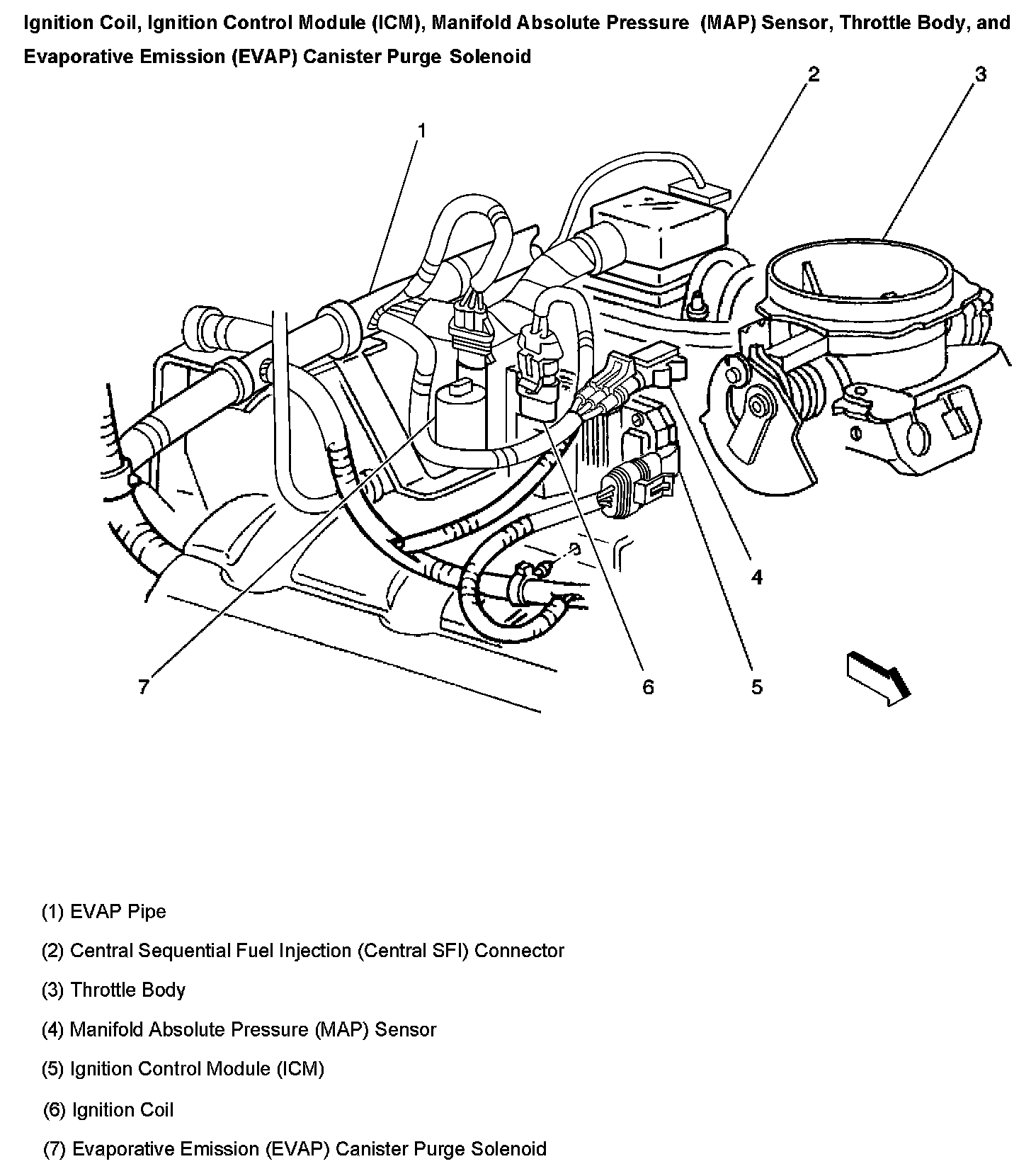 Ignition Coil, Ignition Control Module (ICM), Manifold Absolute Pressure (MAP) Sensor, Throttle Body, and Evaporative Emission (EVAP) Canister Purge Solenoid

2
3
1
4
7
6
5

(1) EVAP Pipe

(2) Central Sequential Fuel Injection (Central SFI) Connector

(3) Throttle Body

(4) Manifold Absolute Pressure (MAP) Sensor

(5) Ignition Control Module (ICM)

(6) Ignition Coil

(7) Evaporative Emission (EVAP) Canister Purge Solenoid