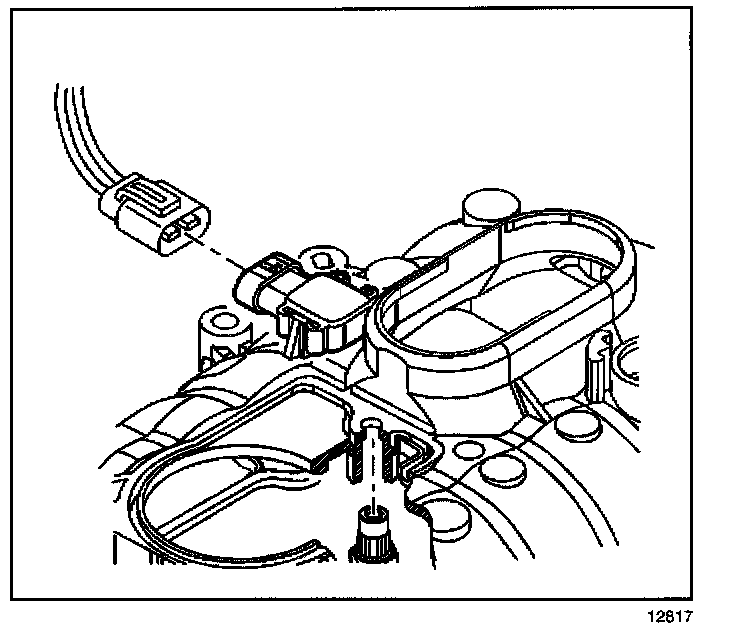 12817