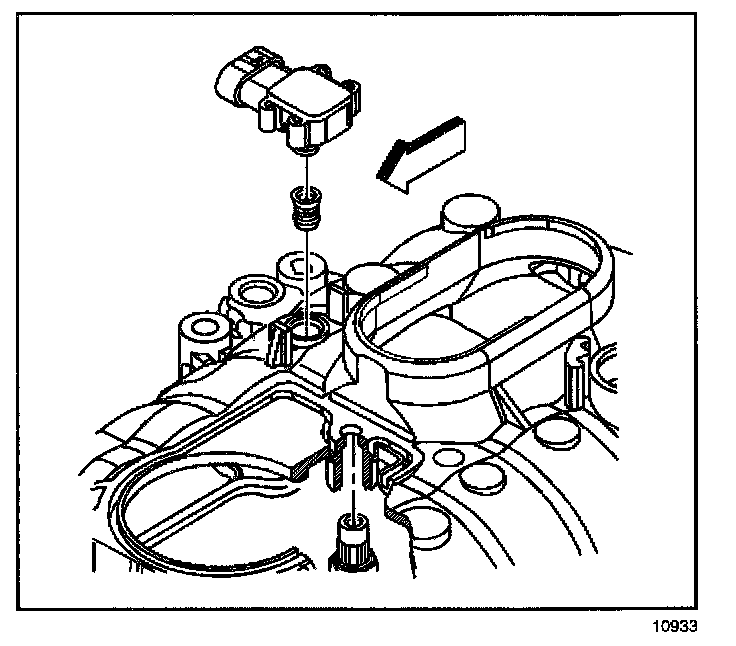 10933