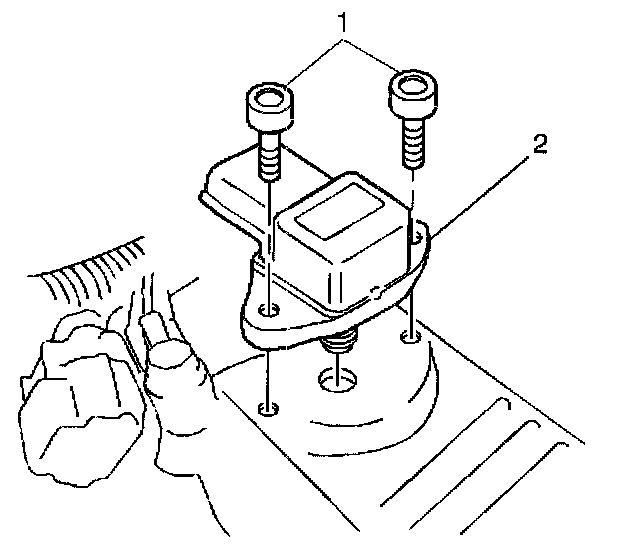 1
2