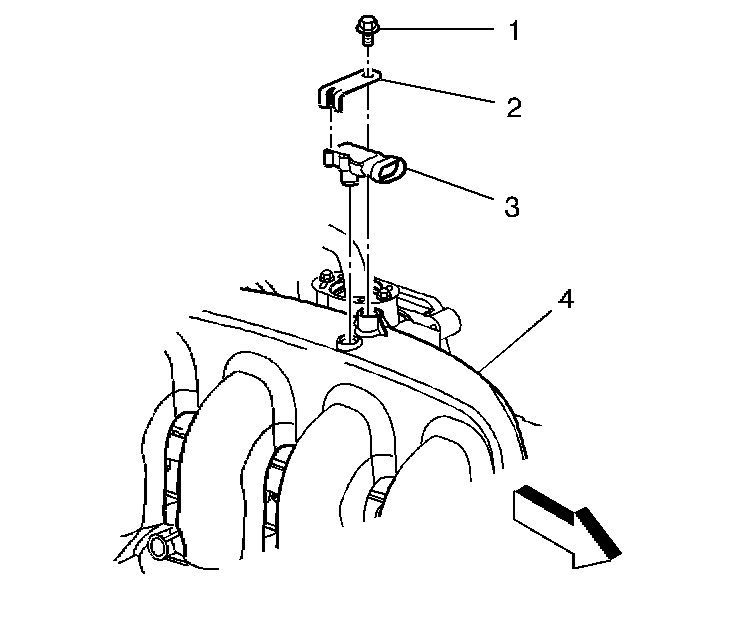 1
2
3
4