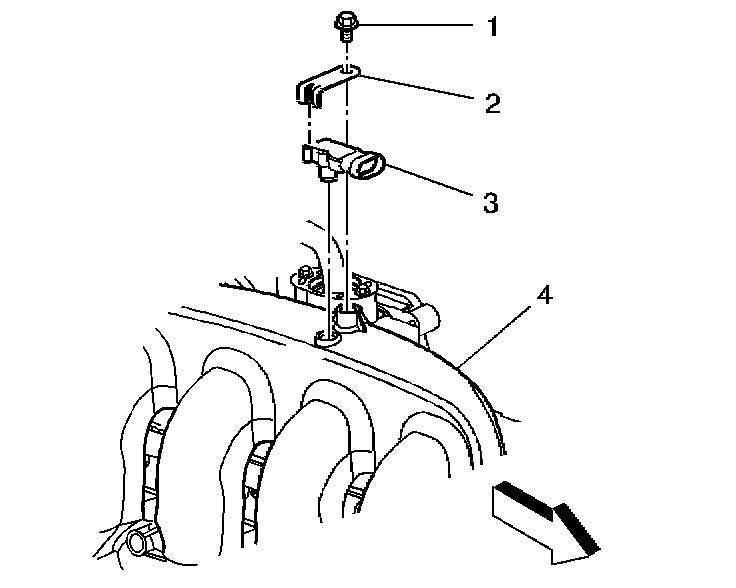 1
2
3
4