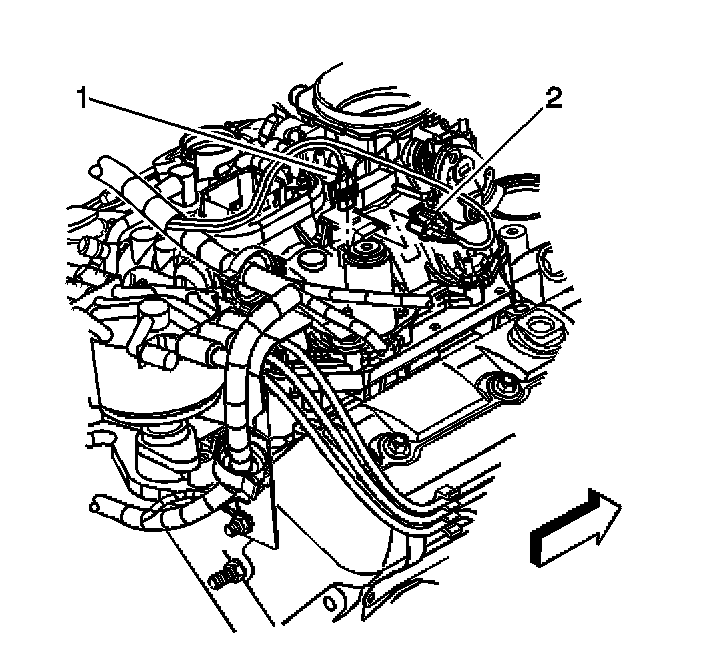 1
2