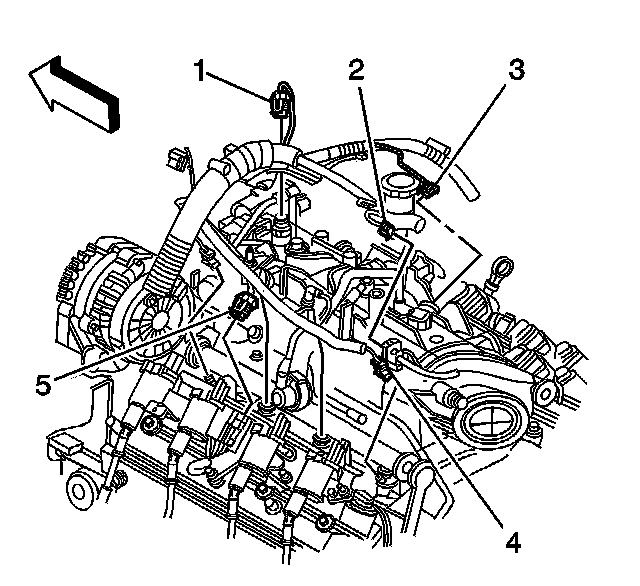 1
2
3
5
4