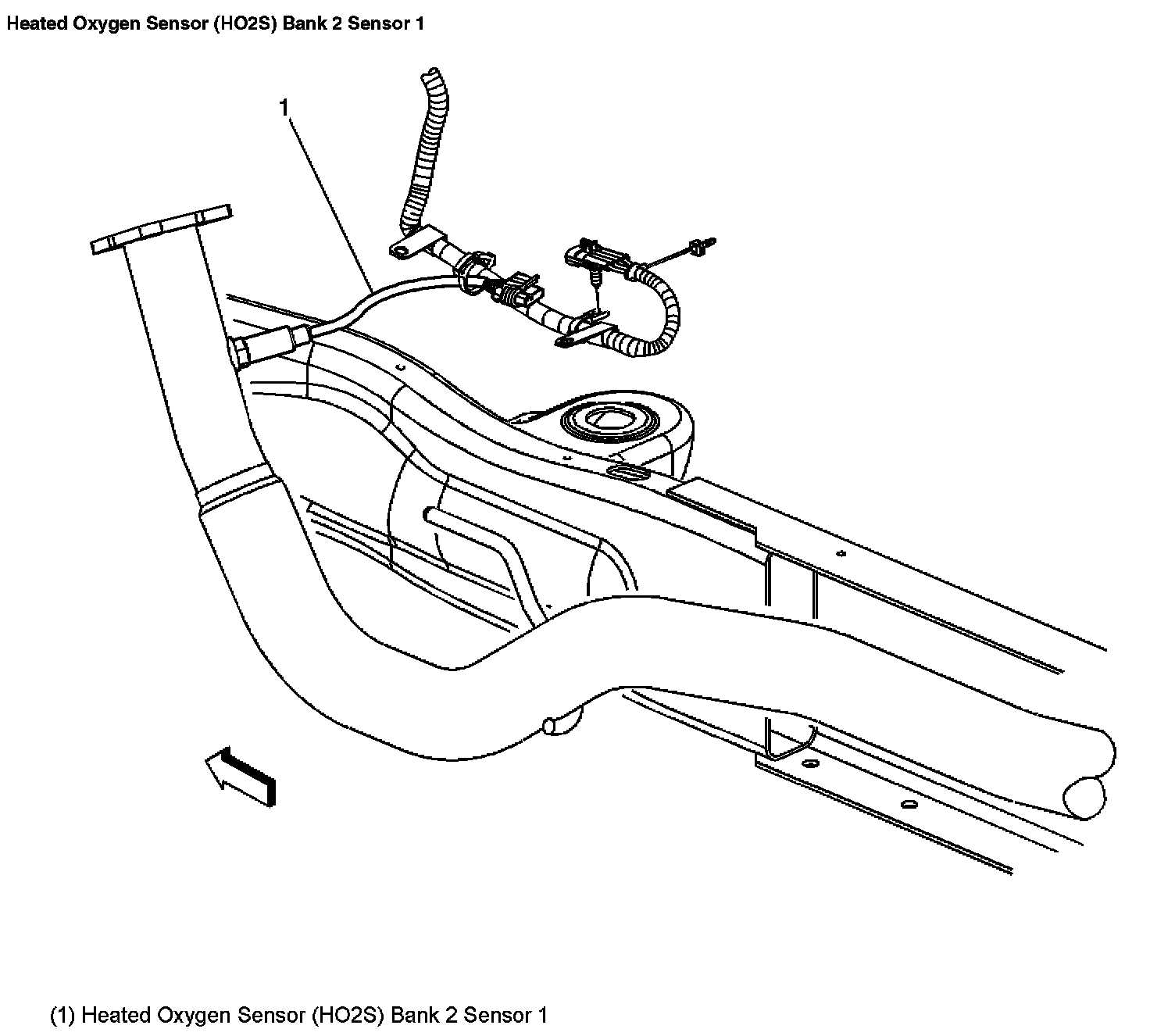 Heated Oxygen Sensor (HO2S) Bank 2 Sensor 1

1

(1) Heated Oxygen Sensor (HO2S) Bank 2 Sensor 1