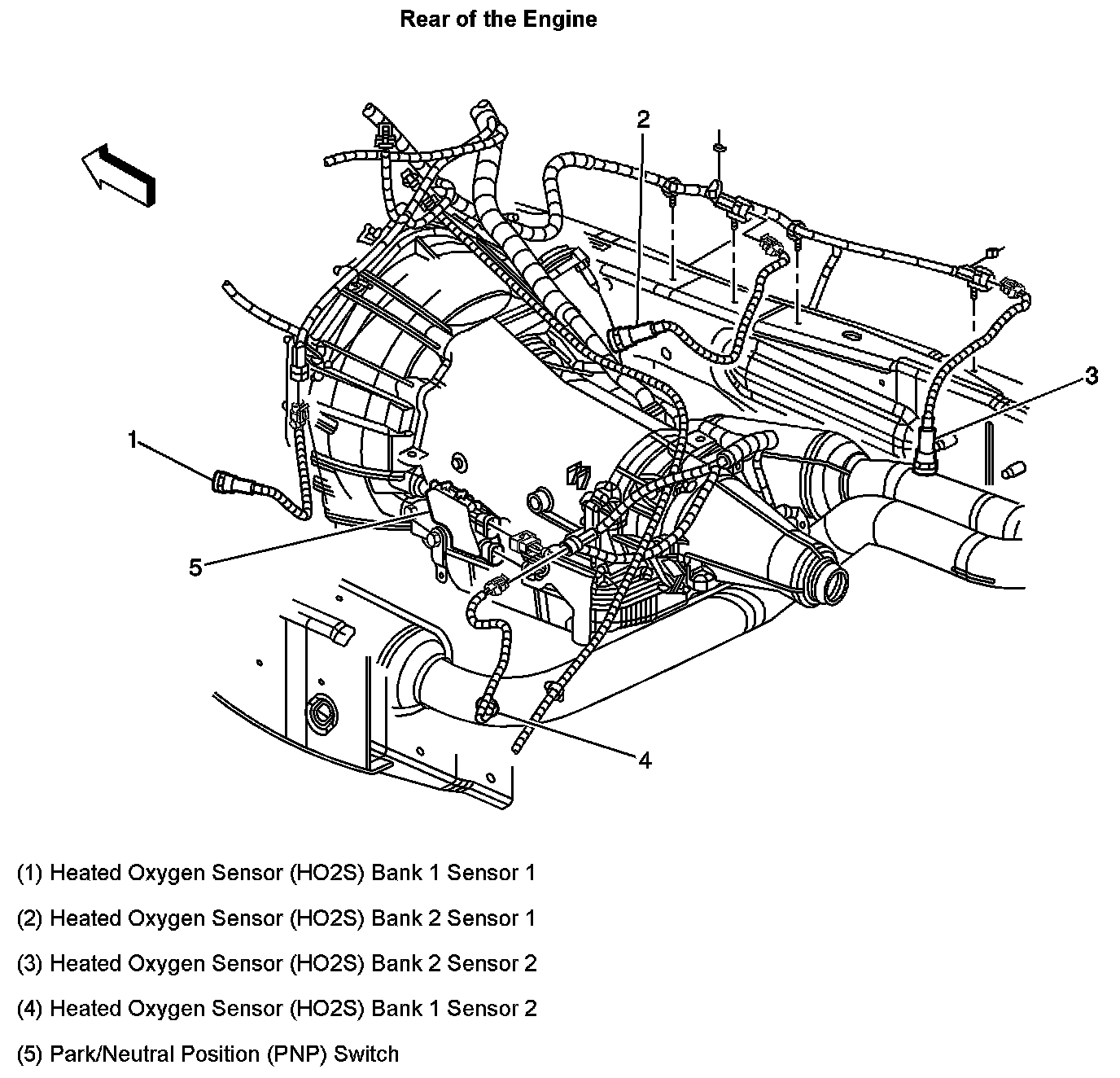 Rear of the Engine

2

3

1

5

4

(1) Heated Oxygen Sensor (HO2S) Bank 1 Sensor 1

(2) Heated Oxygen Sensor (HO2S) Bank 2 Sensor 1

(3) Heated Oxygen Sensor (HO2S) Bank 2 Sensor 2

(4) Heated Oxygen Sensor (HO2S) Bank 1 Sensor 2

(5) Park/Neutral Position (PNP) Switch