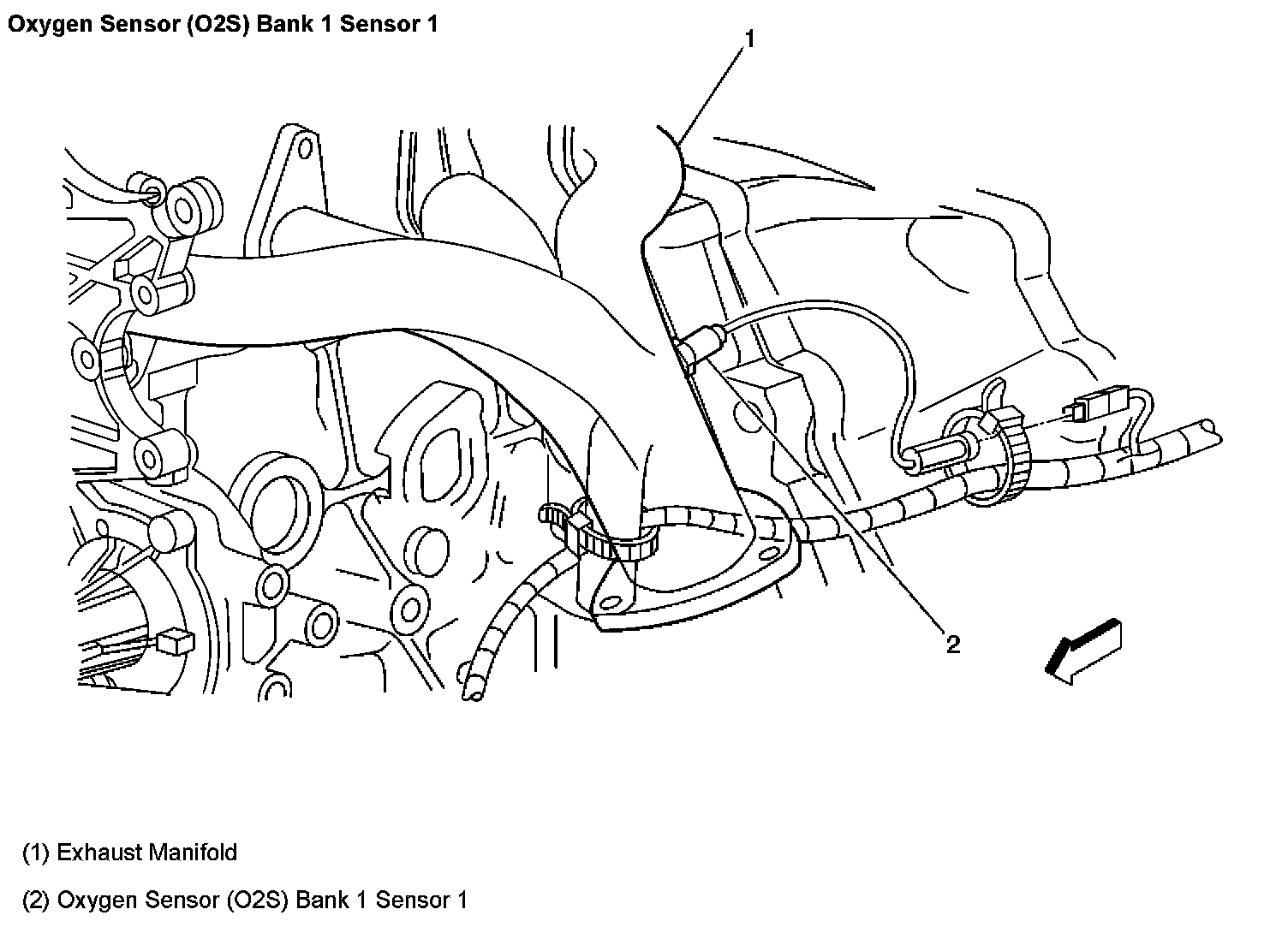 Oxygen Sensor (O2S) Bank 1 Sensor 1

1

2

(1) Exhaust Manifold

(2) Oxygen Sensor (O2S) Bank 1 Sensor 1