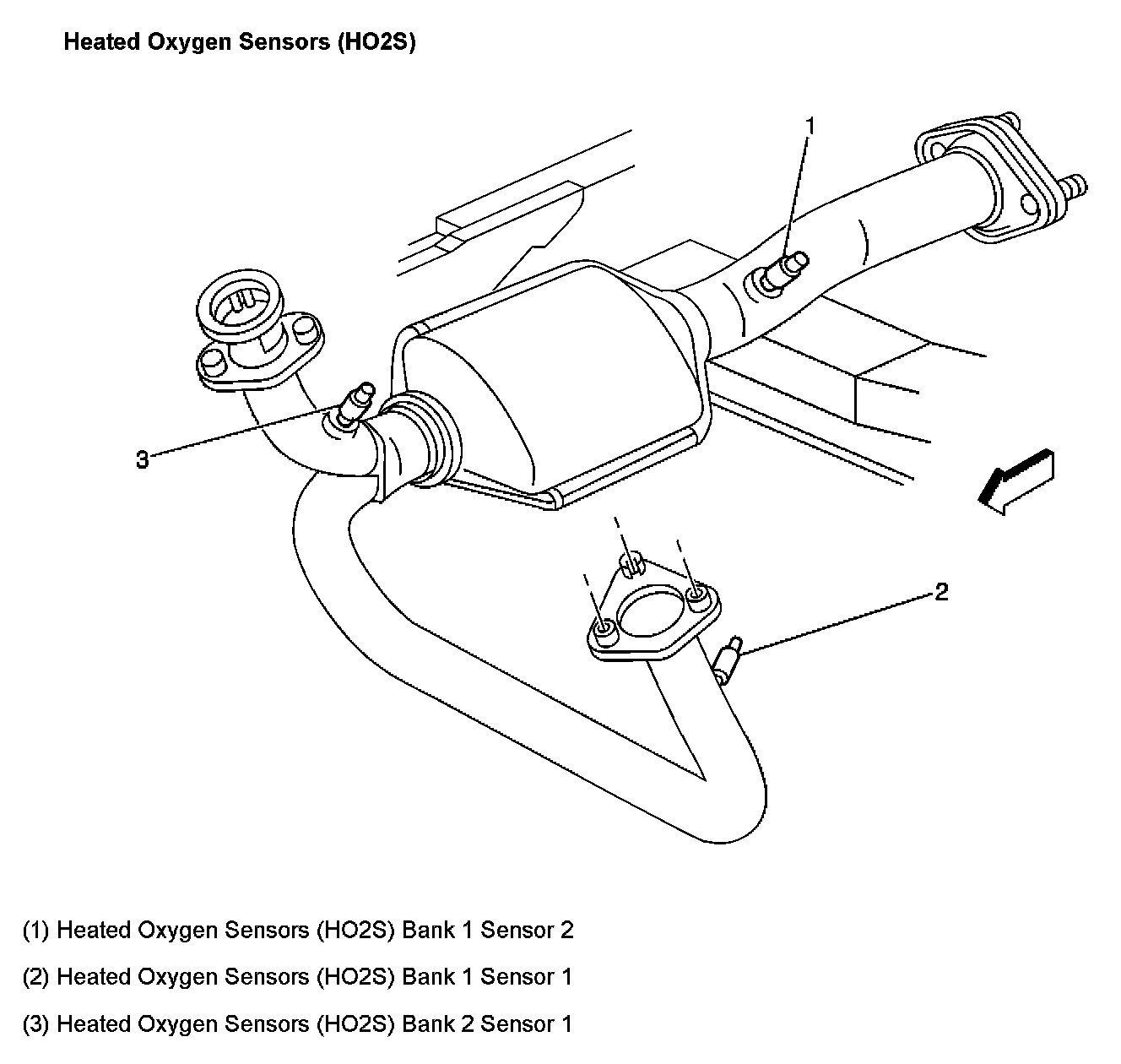 Heated Oxygen Sensors (HO2S)

1

3

2

(1) Heated Oxygen Sensors (HO2S) Bank 1 Sensor 2

(2) Heated Oxygen Sensors (HO2S) Bank 1 Sensor 1

(3) Heated Oxygen Sensors (HO2S) Bank 2 Sensor 1