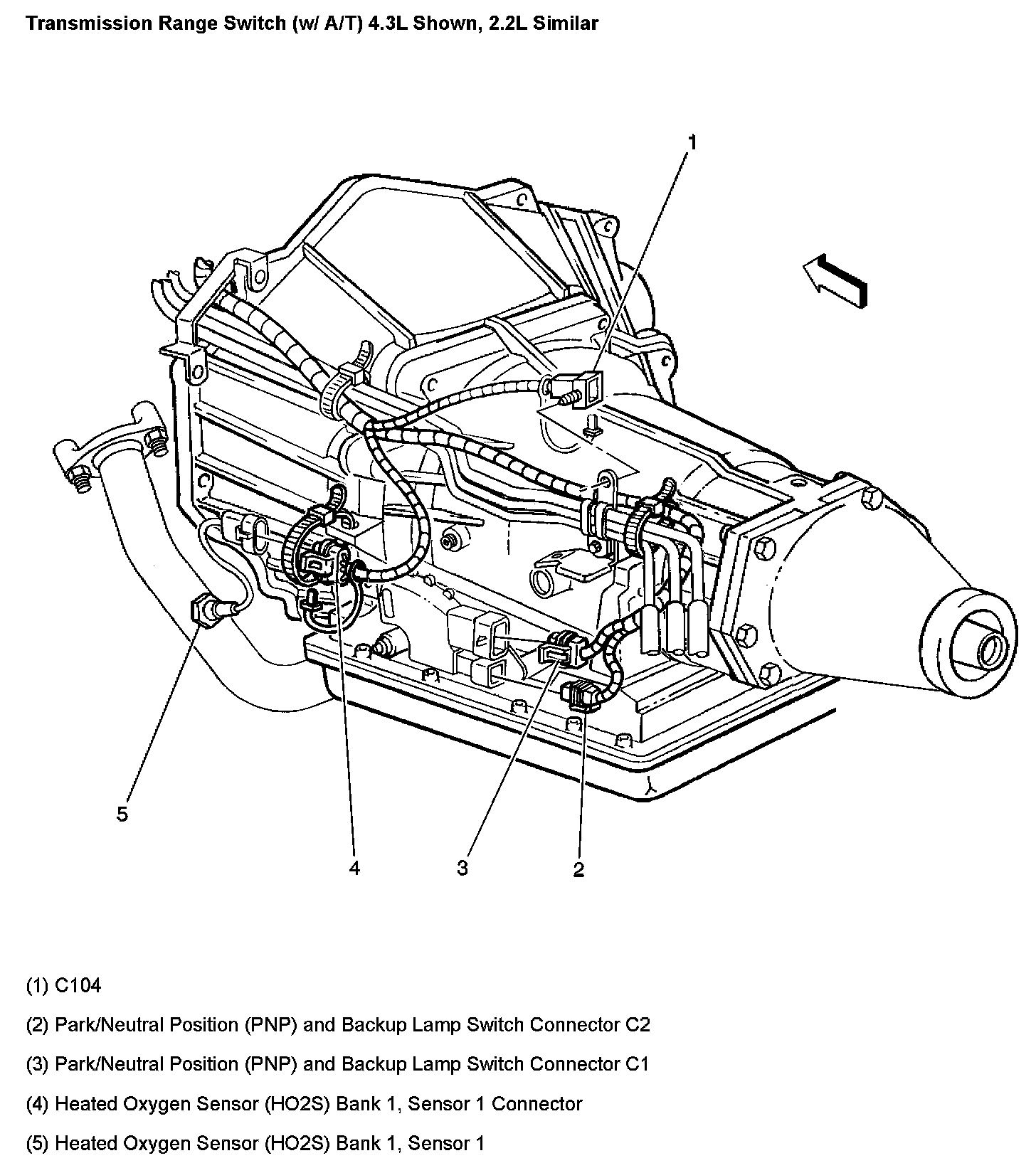 Transmission Range Switch (w/ A/T) 4.3L Shown, 2.2L Similar

1

5

4

3

2

(1) C104

(2) Park/Neutral Position (PNP) and Backup Lamp Switch Connector C2

(3) Park/Neutral Position (PNP) and Backup Lamp Switch Connector C1

(4) Heated Oxygen Sensor (HO2S) Bank 1, Sensor 1 Connector

(5) Heated Oxygen Sensor (HO2S) Bank 1, Sensor 1